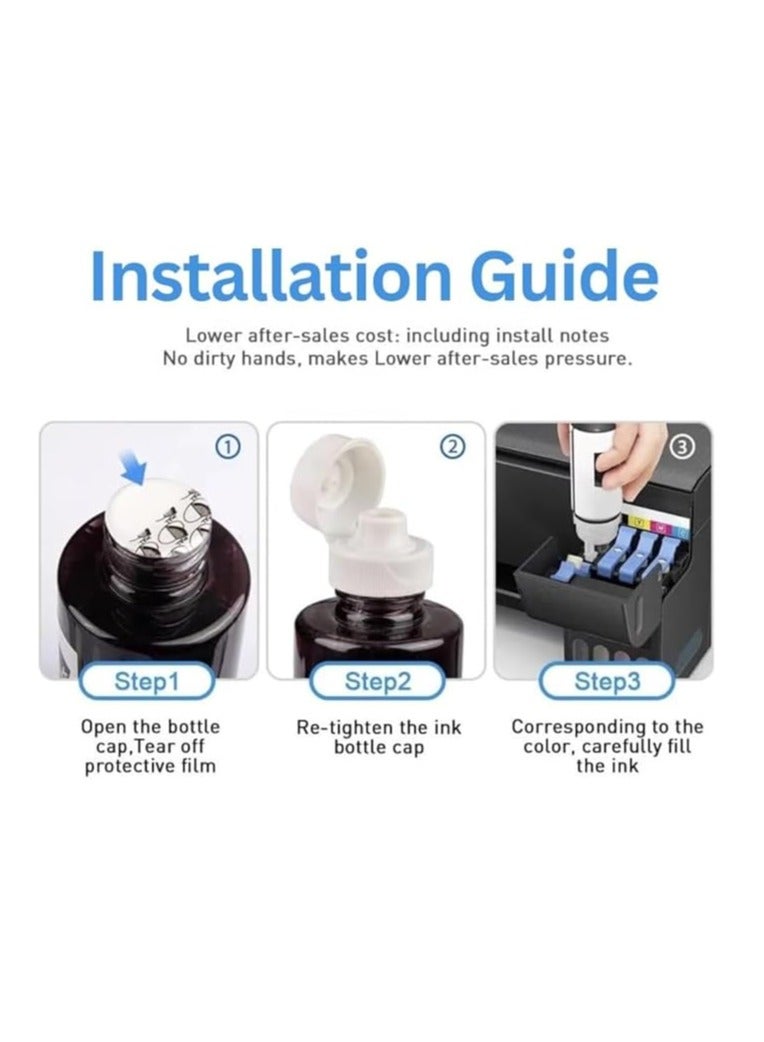 Installation Guide

Lower after-sales cost: including install notes
No dirty hands, makes Lower after-sales pressure.

①

Step1

Open the bottle cap,Tear off protective film

②

Step2

Re-tighten the ink bottle cap

③

Step3

Corresponding to the color, carefully fill the ink