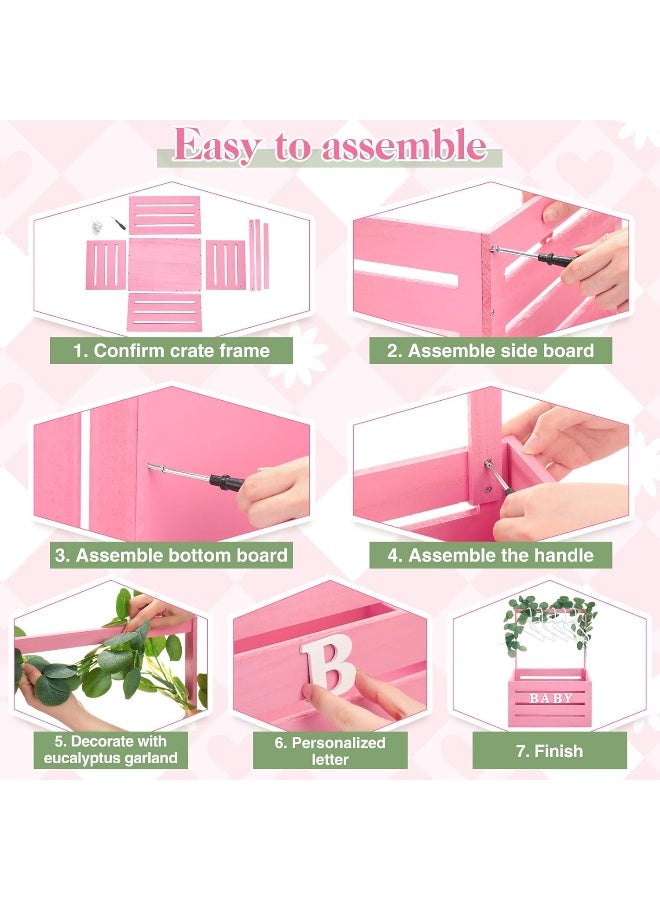 Easy to assemble

1. Confirm crate frame

2. Assemble side board

3. Assemble bottom board

4. Assemble the handle

5. Decorate with eucalyptus garland

B

6. Personalized letter

BABY

7. Finish