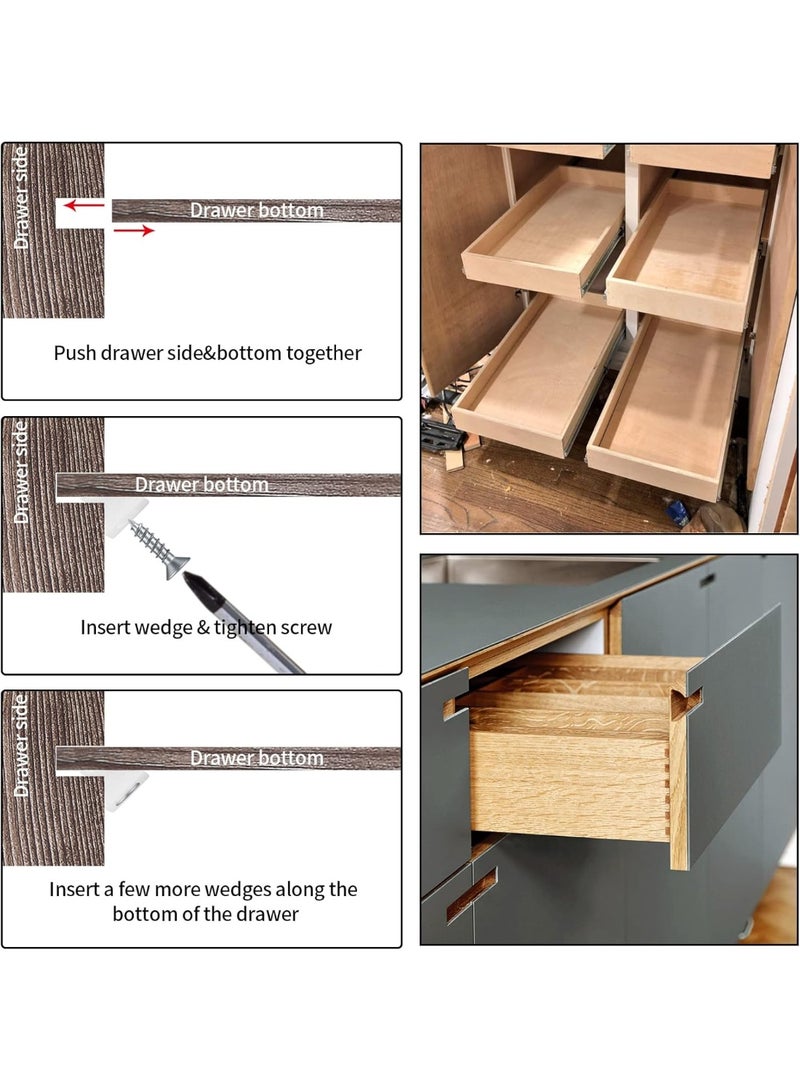 Drawer side
Drawer bottom
Push drawer side&bottom together

Drawer side
Drawer bottom
Insert wedge & tighten screw

Drawer side
Drawer bottom
Insert a few more wedges along the bottom of the drawer