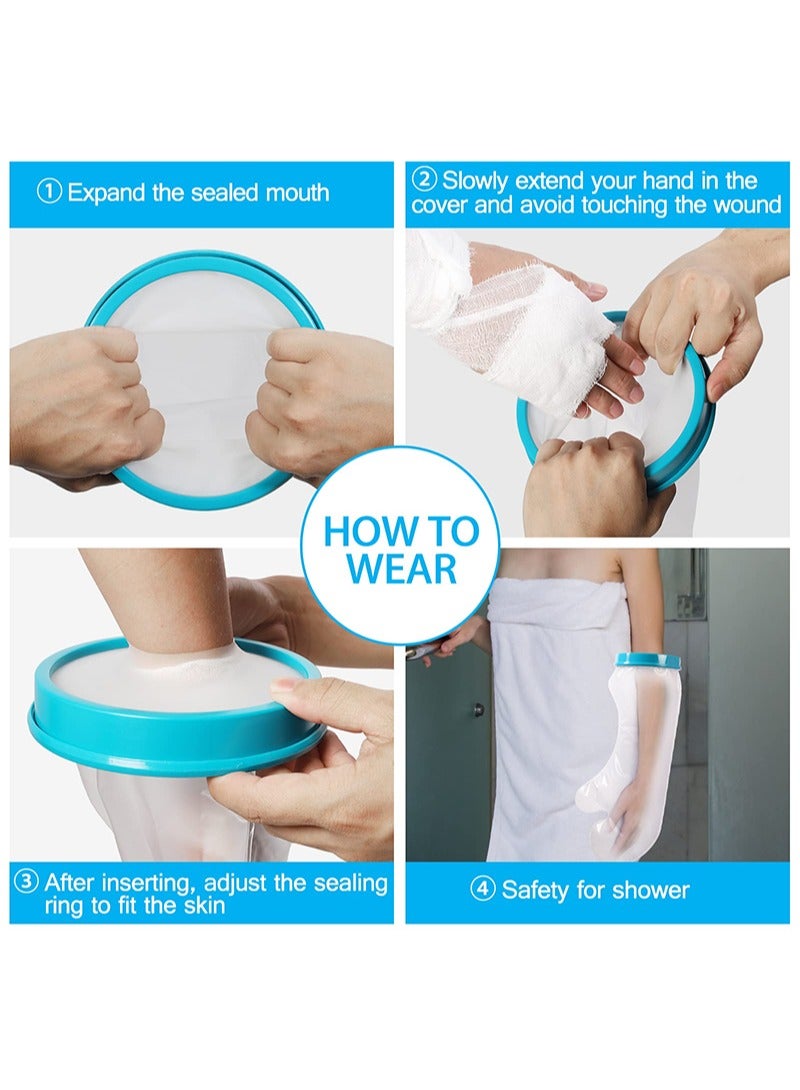 ① Expand the sealed mouth

② Slowly extend your hand in the cover and avoid touching the wound

HOW TO WEAR

③ After inserting, adjust the sealing ring to fit the skin

④ Safety for shower