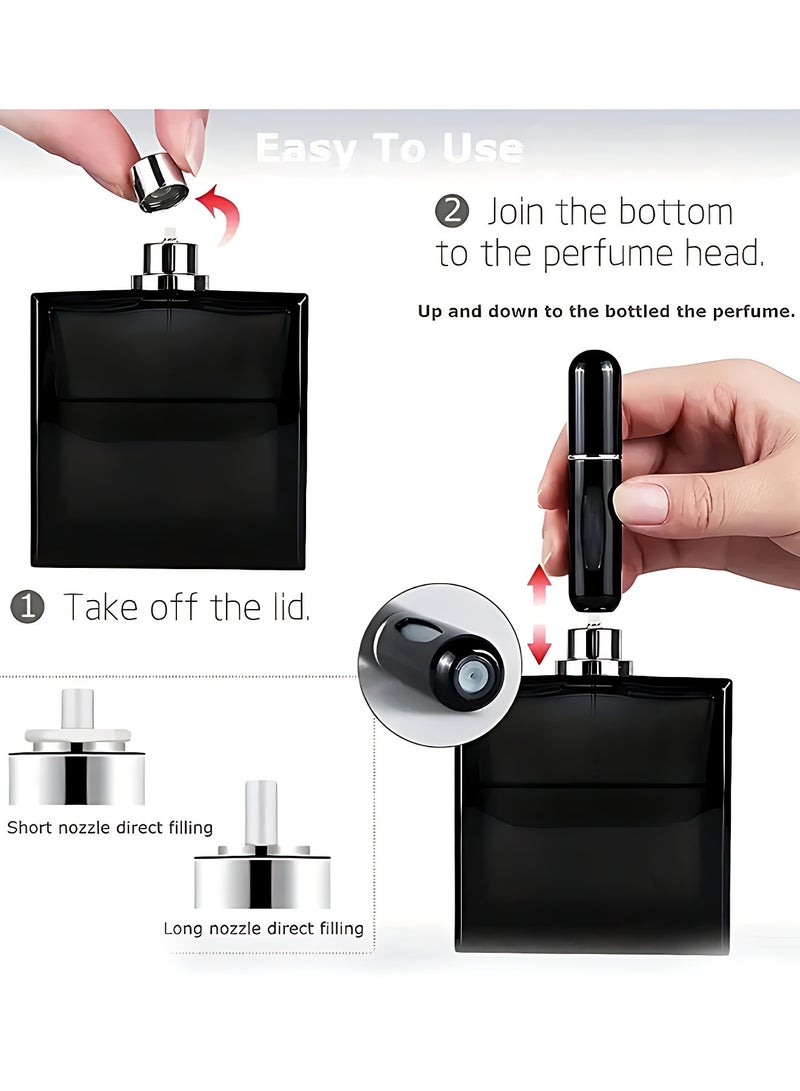 Easy To Use

2 Join the bottom to the perfume head.

Up and down to the bottled the perfume.

1 Take off the lid.

Short nozzle direct filling

Long nozzle direct filling