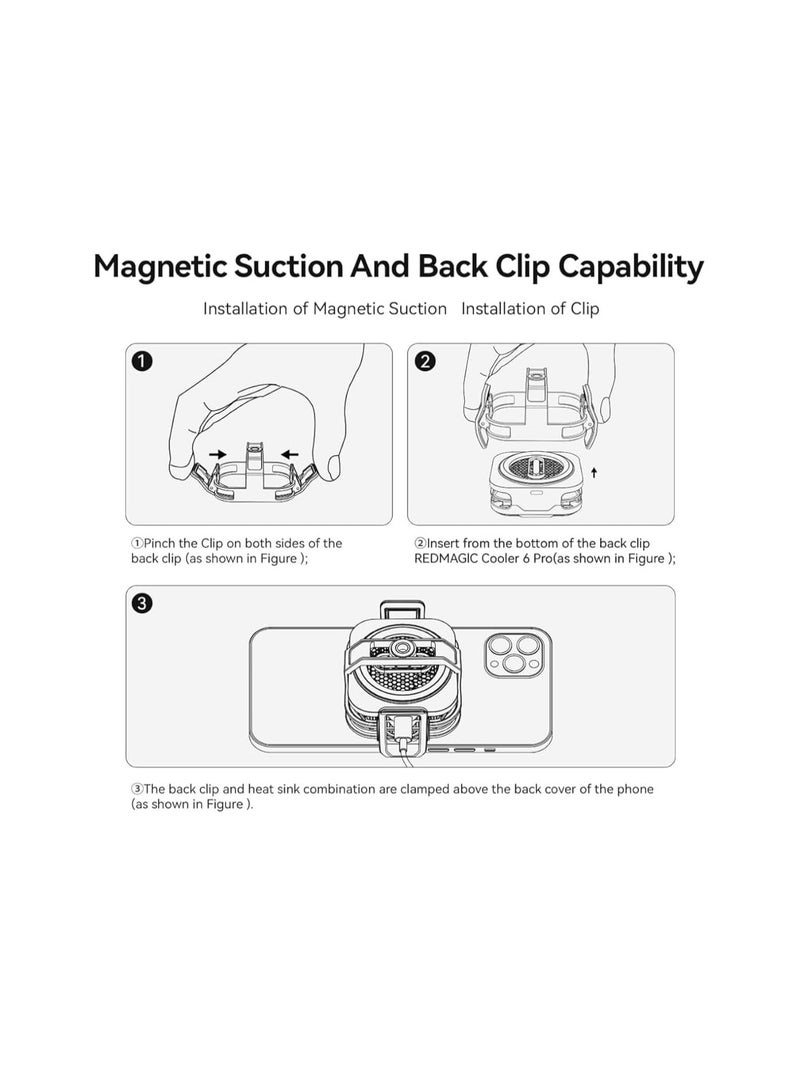 Magnetic Suction And Back Clip Capability

Installation of Magnetic Suction Installation of Clip

1

①Pinch the Clip on both sides of the back clip (as shown in Figure );

2

②Insert from the bottom of the back clip REDMAGIC Cooler 6 Pro(as shown in Figure );

3

③The back clip and heat sink combination are clamped above the back cover of the phone (as shown in Figure ).