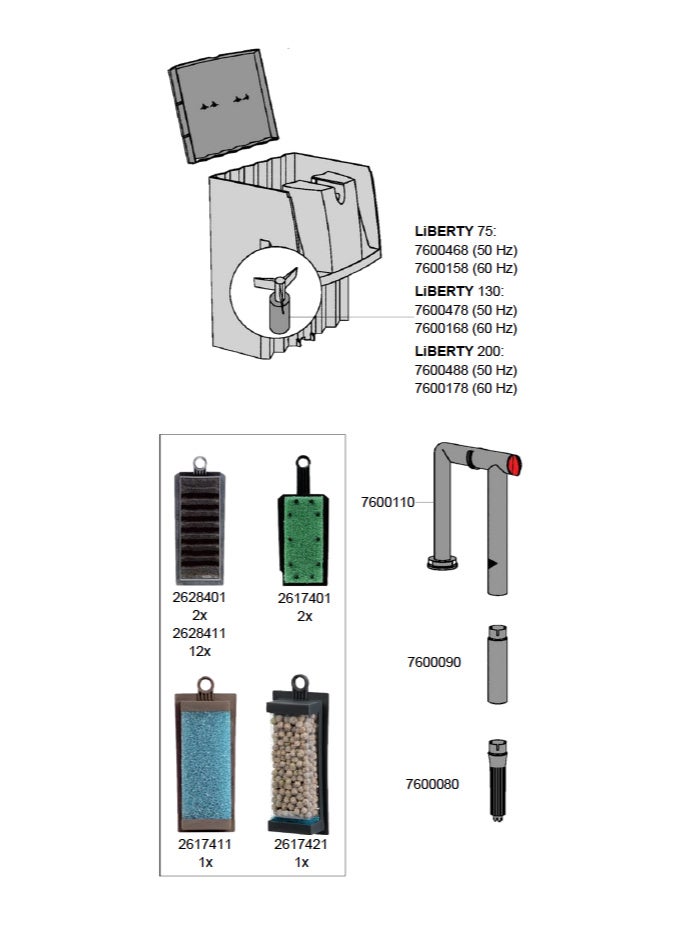 LiBERTY 75:
7600468 (50 Hz)
7600158 (60 Hz)
LiBERTY 130:
7600478 (50 Hz)
7600168 (60 Hz)
LiBERTY 200:
7600488 (50 Hz)
7600178 (60 Hz)

2628401
2x
2628411
12x

2617401
2x

2617411
1x

2617421
1x

7600110

7600090

7600080