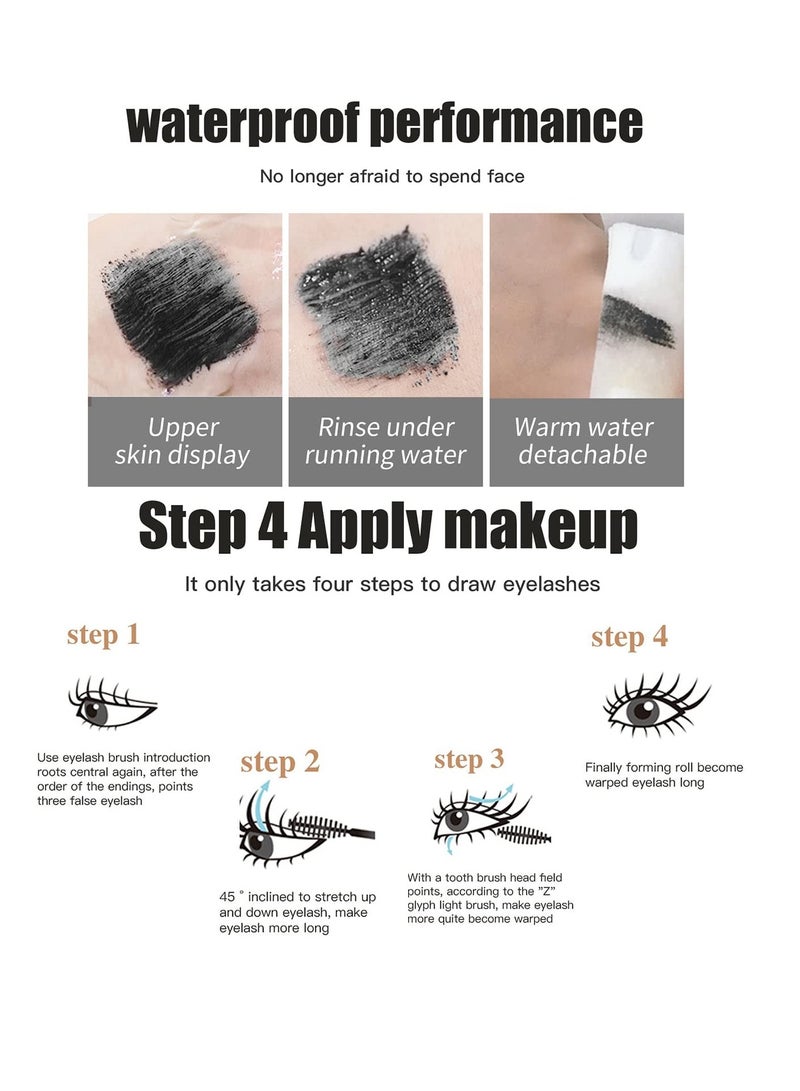 waterproof performance

No longer afraid to spend face

Upper skin display

Rinse under running water

Warm water detachable

Step 4 Apply makeup

It only takes four steps to draw eyelashes

step 1

Use eyelash brush introduction roots central again, after the order of the endings, points three false eyelash

step 2

45 ° inclined to stretch up and down eyelash, make eyelash more long

step 3

With a tooth brush head field points, according to the "Z" glyph light brush, make eyelash more quite become warped

step 4

Finally forming roll become warped eyelash long