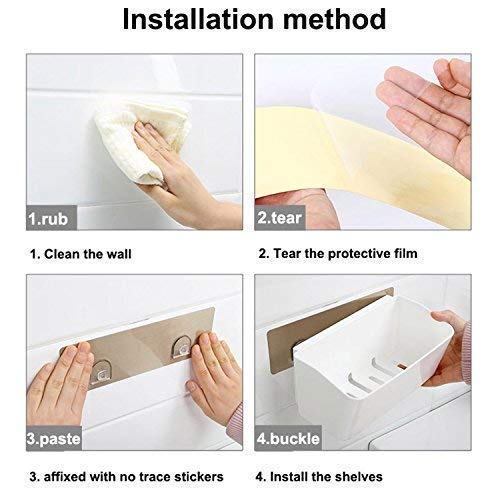 Installation method

1.rub

1. Clean the wall

2.tear

2. Tear the protective film

3.paste

3. affixed with no trace stickers

4.buckle

4. Install the shelves