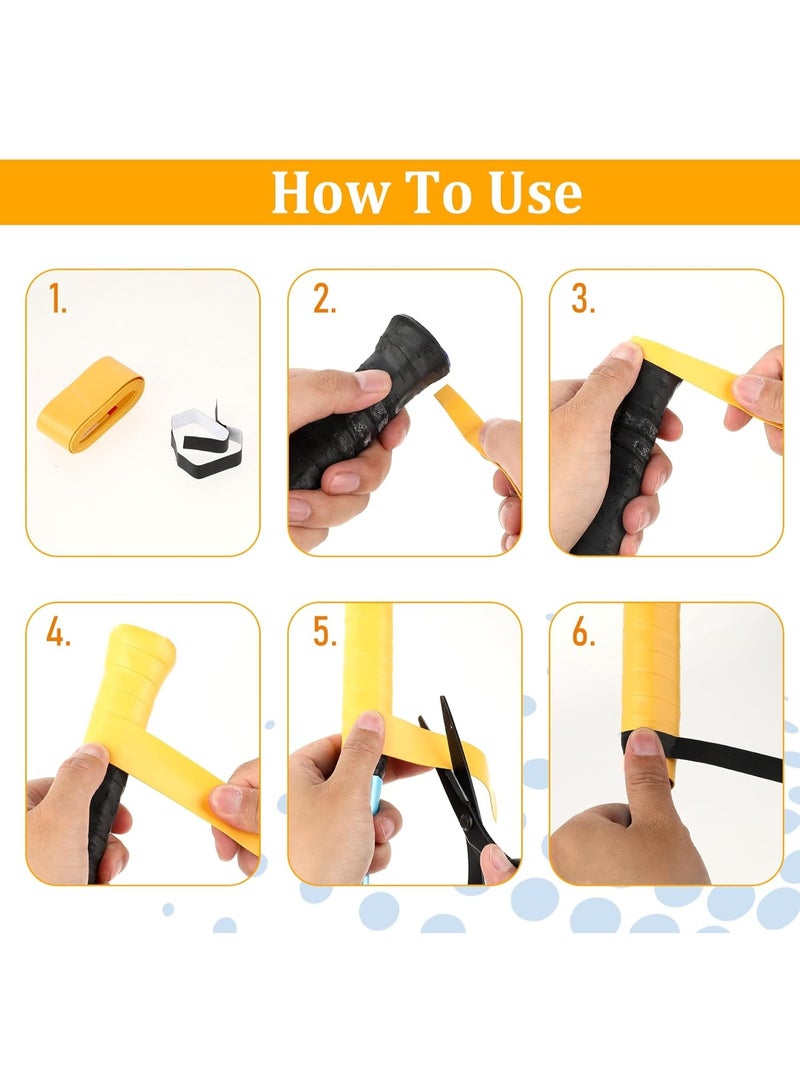 How To Use

1.

2.

3.

4.

5.

6.