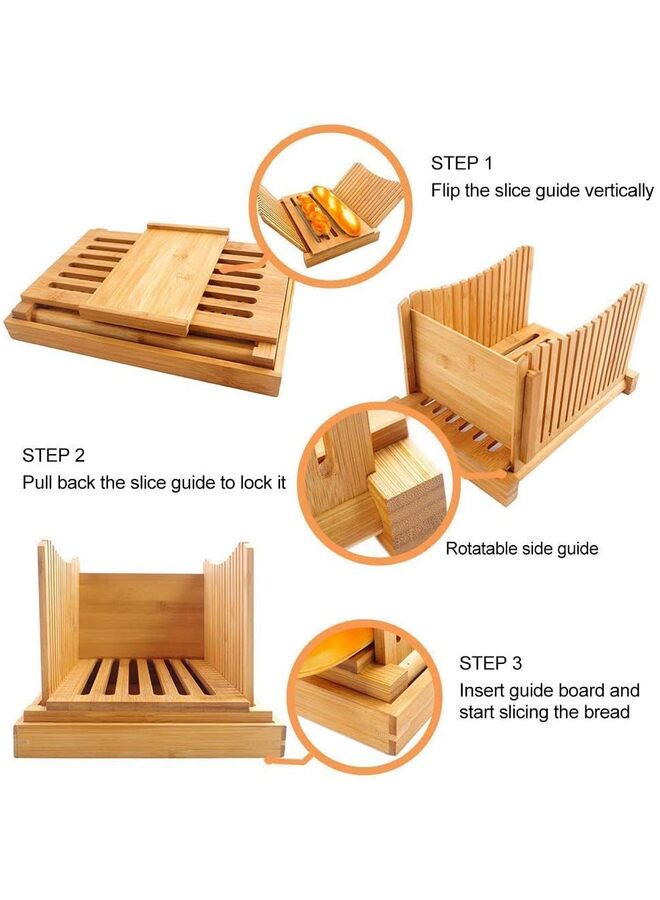 STEP 1
Flip the slice guide vertically

STEP 2
Pull back the slice guide to lock it

Rotatable side guide

STEP 3
Insert guide board and start slicing the bread