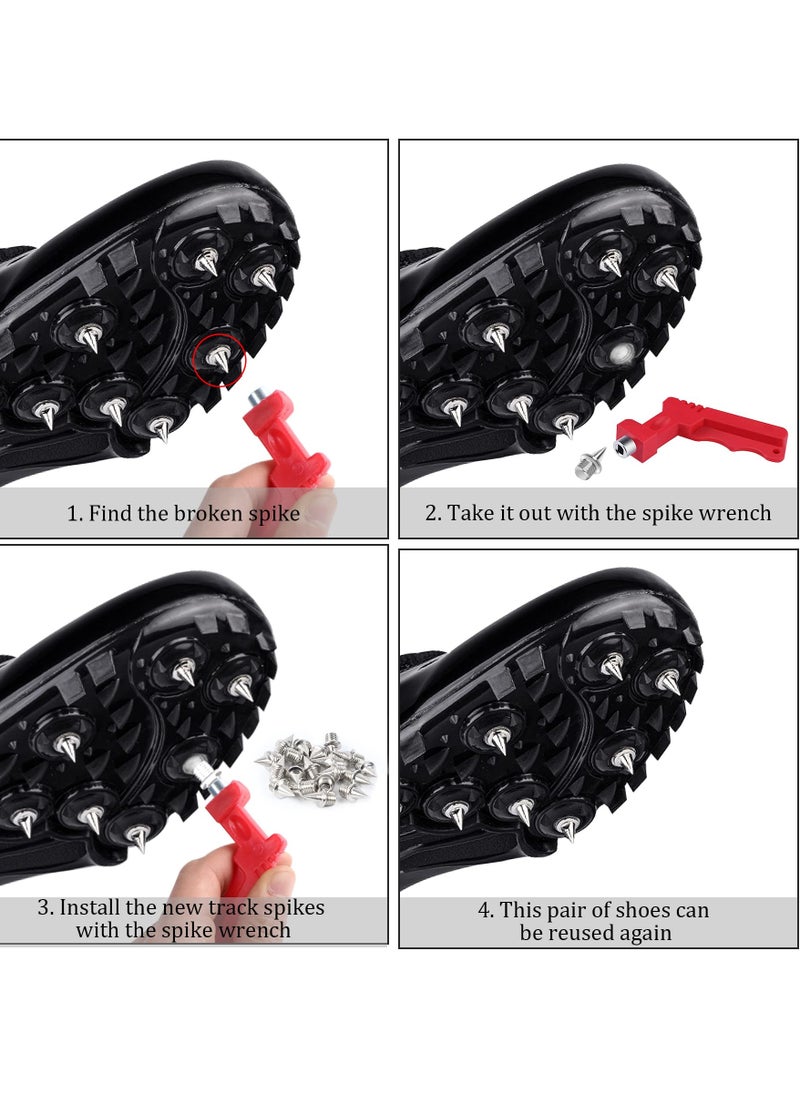 1. Find the broken spike

2. Take it out with the spike wrench

3. Install the new track spikes with the spike wrench

4. This pair of shoes can be reused again