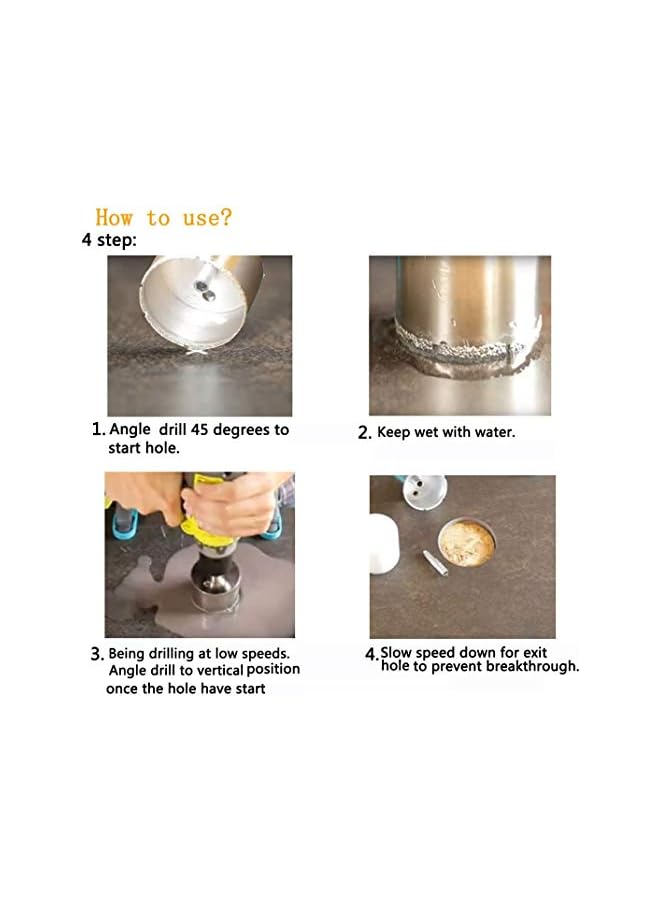 How to use?
4 step:

1. Angle drill 45 degrees to start hole.

2. Keep wet with water.

3. Being drilling at low speeds. Angle drill to vertical position once the hole have start

4. Slow speed down for exit hole to prevent breakthrough.