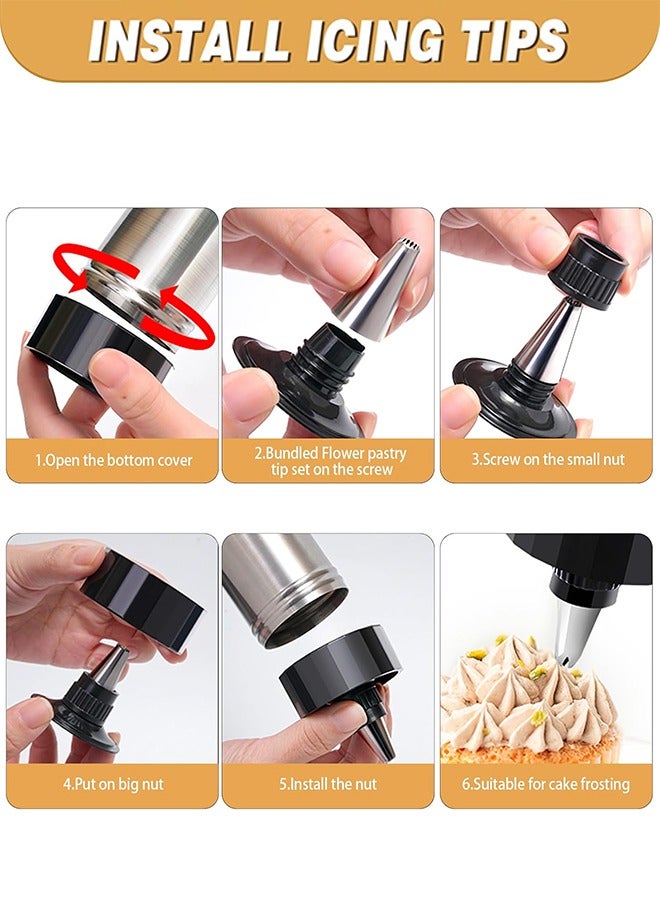 INSTALL ICING TIPS

1.Open the bottom cover

2.Bundled Flower pastry tip set on the screw

3.Screw on the small nut

4.Put on big nut

5.Install the nut

6.Suitable for cake frosting