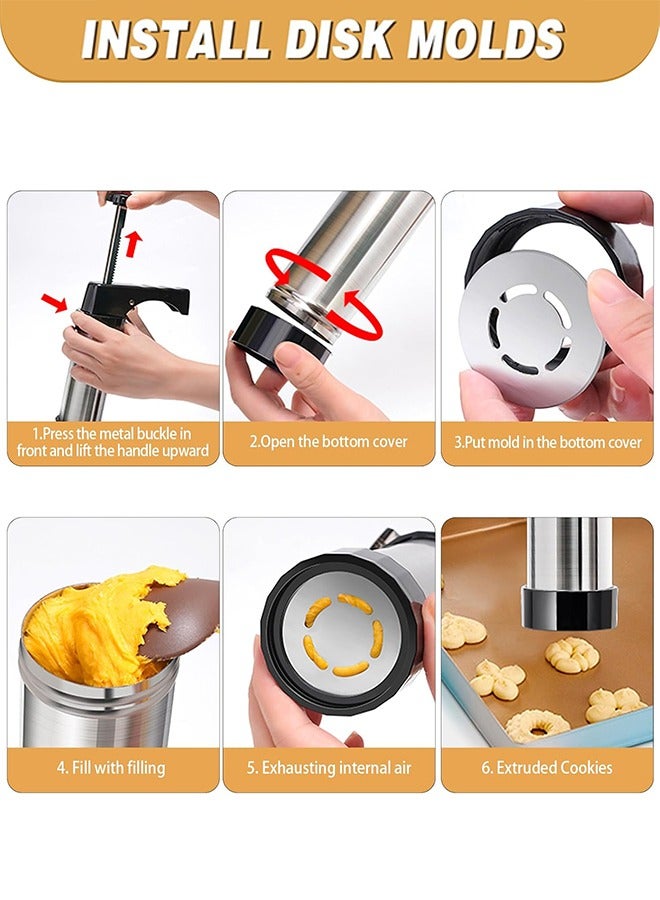 INSTALL DISK MOLDS

1.Press the metal buckle in front and lift the handle upward

2.Open the bottom cover

3.Put mold in the bottom cover

4. Fill with filling

5. Exhausting internal air

6. Extruded Cookies