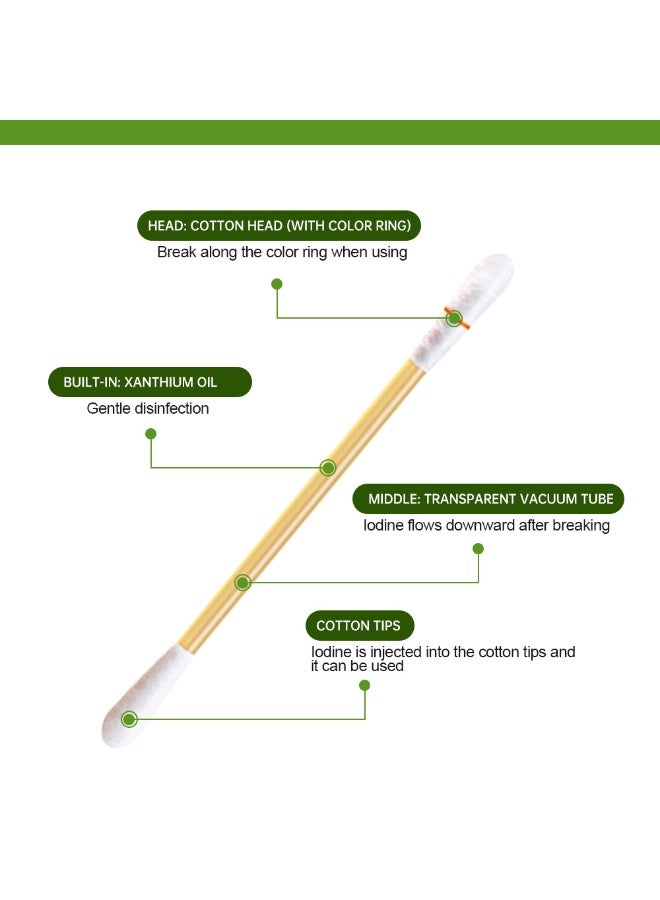 HEAD: COTTON HEAD (WITH COLOR RING)
Break along the color ring when using

BUILT-IN: XANTHIUM OIL
Gentle disinfection

MIDDLE: TRANSPARENT VACUUM TUBE
Iodine flows downward after breaking

COTTON TIPS
Iodine is injected into the cotton tips and it can be used