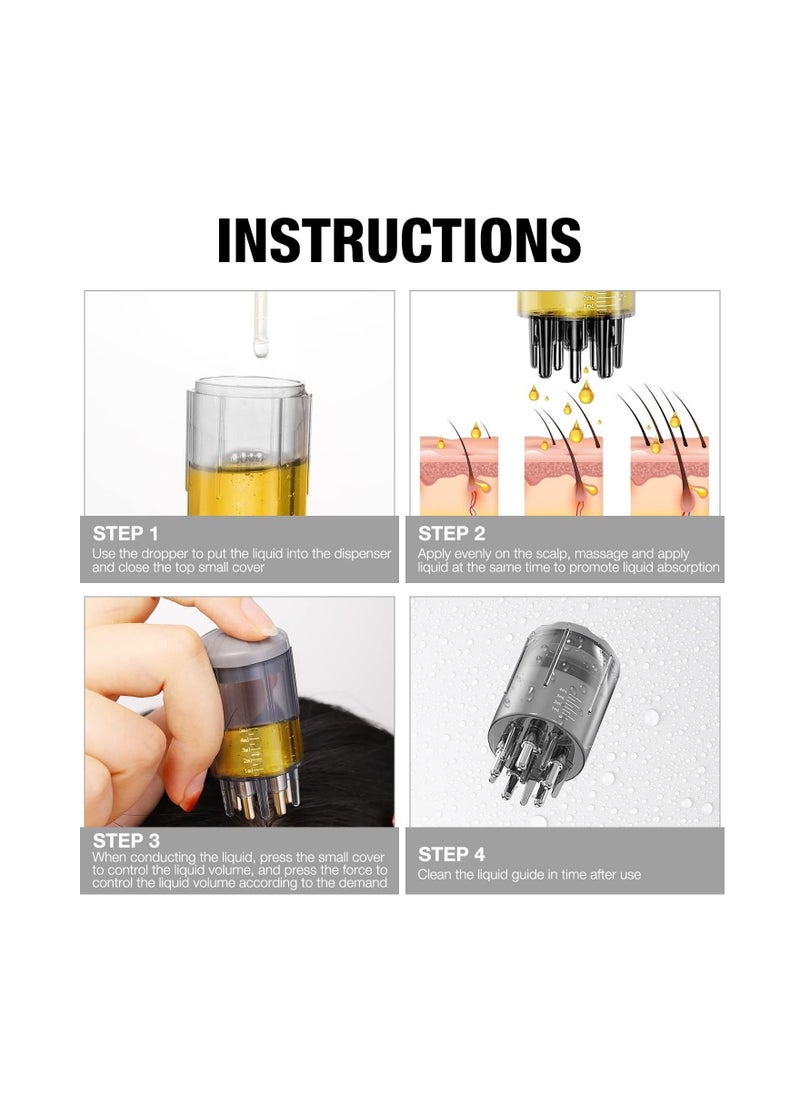 INSTRUCTIONS

STEP 1
Use the dropper to put the liquid into the dispenser and close the top small cover

STEP 2
Apply evenly on the scalp, massage and apply liquid at the same time to promote liquid absorption

STEP 3
When conducting the liquid, press the small cover to control the liquid volume, and press the force to control the liquid volume according to the demand

STEP 4
Clean the liquid guide in time after use