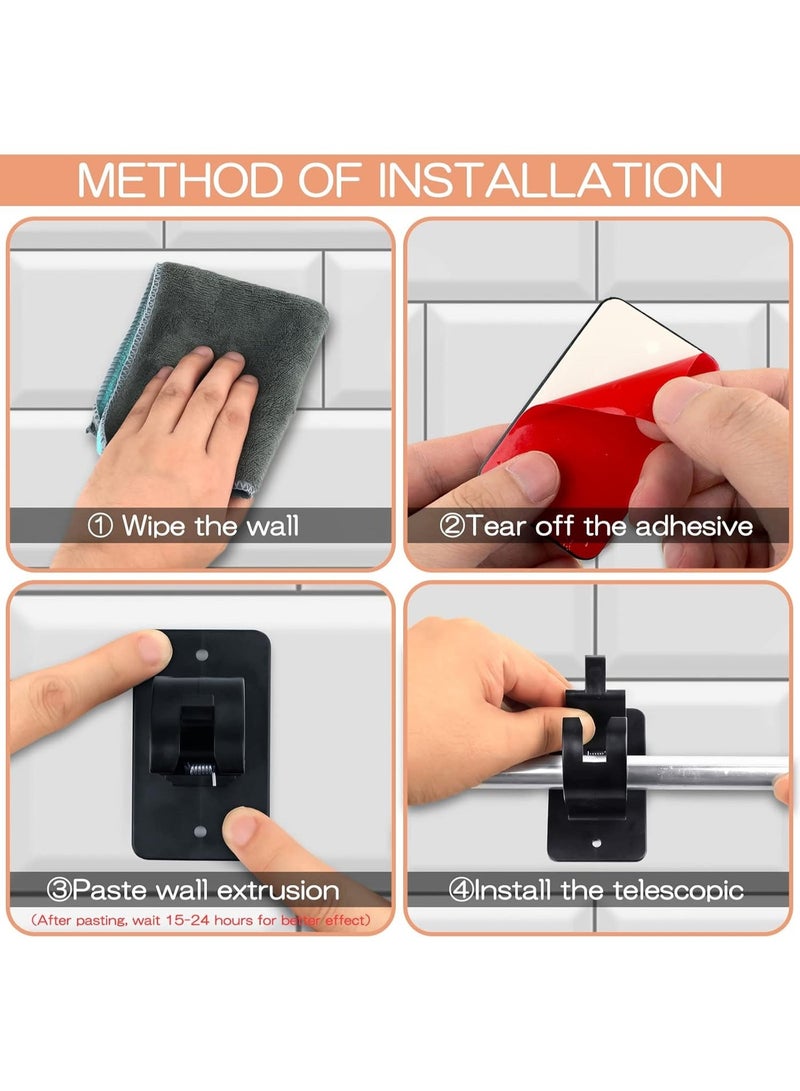 METHOD OF INSTALLATION

① Wipe the wall

②Tear off the adhesive

③Paste wall extrusion

(After pasting, wait 15-24 hours for better effect)

④Install the telescopic