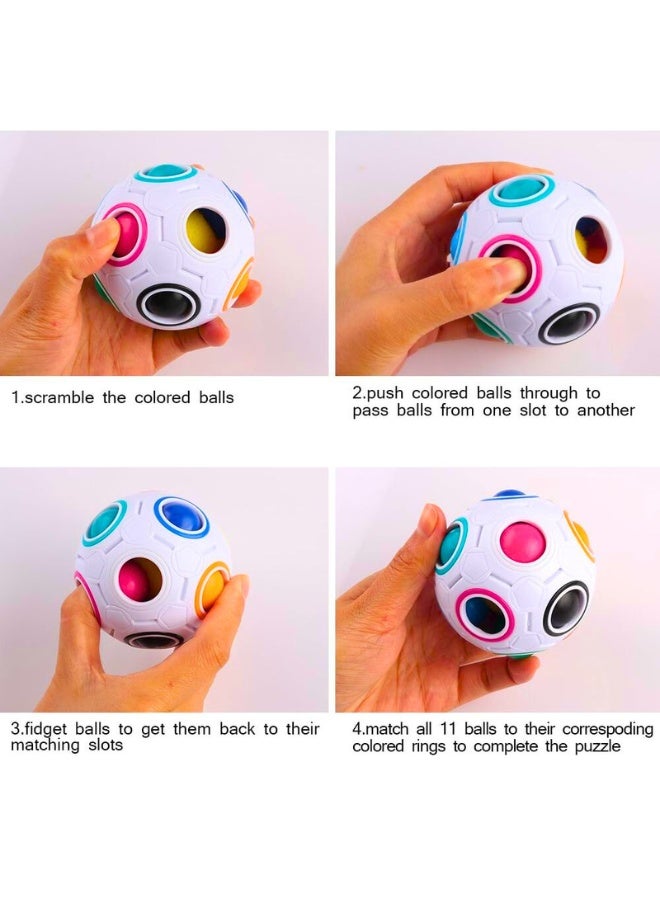 1.scramble the colored balls

2.push colored balls through to pass balls from one slot to another

3.fidget balls to get them back to their matching slots

4.match all 11 balls to their correspoding colored rings to complete the puzzle