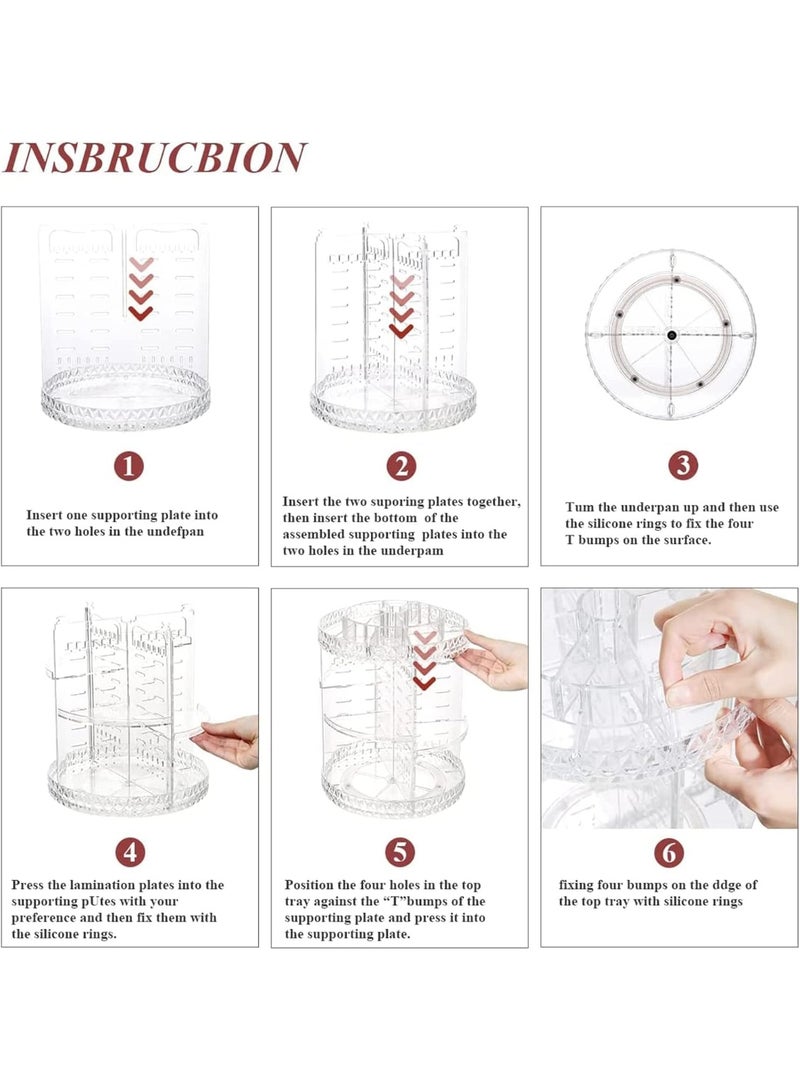 INSBRUCBION

1

Insert one supporting plate into the two holes in the undefpan

2

Insert the two suporing plates together, then insert the bottom of the assembled supporting plates into the two holes in the underpam

3

Tum the underpan up and then use the silicone rings to fix the four T bumps on the surface.

4

Press the lamination plates into the supporting pUtes with your preference and then fix them with the silicone rings.

5

Position the four holes in the top tray against the "T"bumps of the supporting plate and press it into the supporting plate.

6

fixing four bumps on the ddge of the top tray with silicone rings