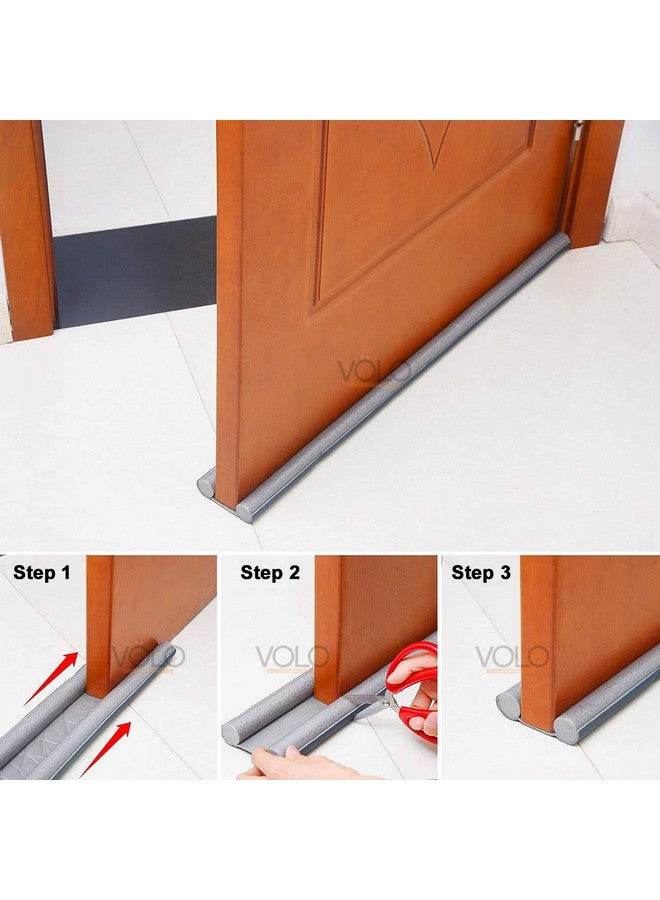 VOLO

Step 1
VOLO

Step 2
VOLO

Step 3
VOLO