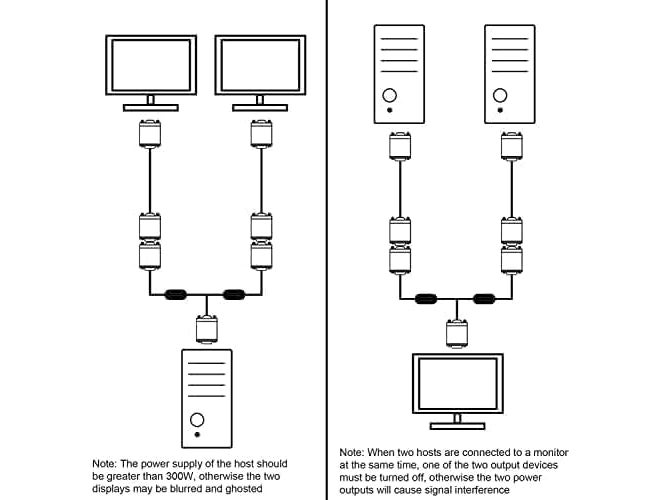 Note: The power supply of the host should be greater than 300W, otherwise the two displays may be blurred and ghosted

Note: When two hosts are connected to a monitor at the same time, one of the two output devices must be turned off, otherwise the two power outputs will cause signal interference