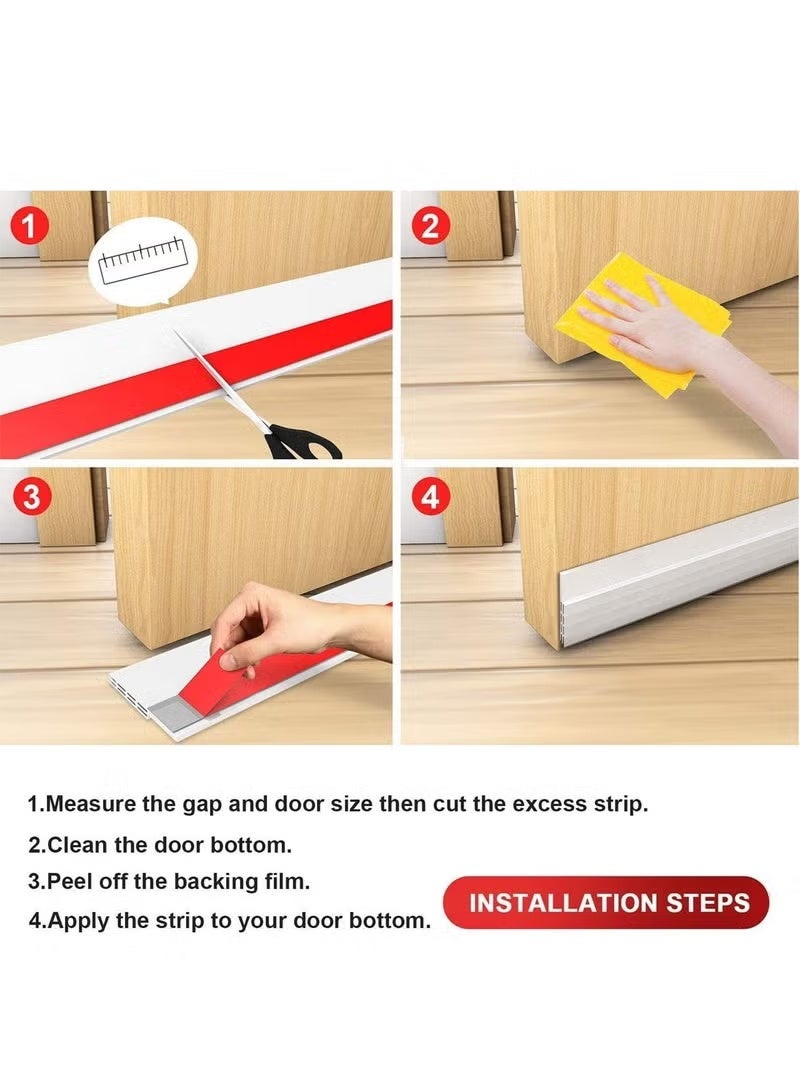 1

2

3

4

1.Measure the gap and door size then cut the excess strip.

2.Clean the door bottom.

3.Peel off the backing film.

4.Apply the strip to your door bottom.

INSTALLATION STEPS