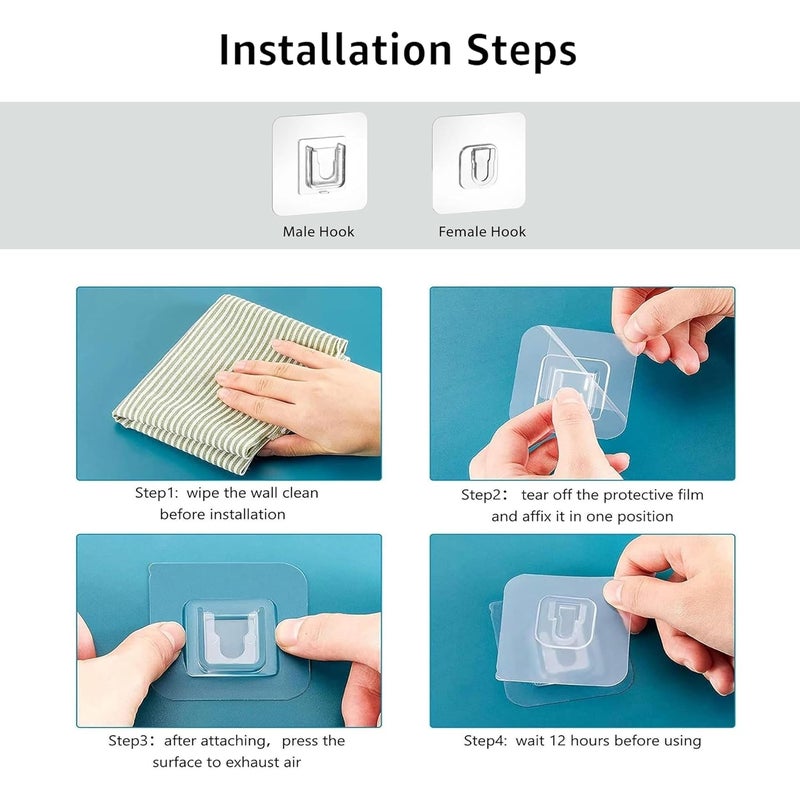 Installation Steps

Male Hook

Female Hook

Step1: wipe the wall clean before installation

Step2： tear off the protective film and affix it in one position

Step3：after attaching，press the surface to exhaust air

Step4: wait 12 hours before using