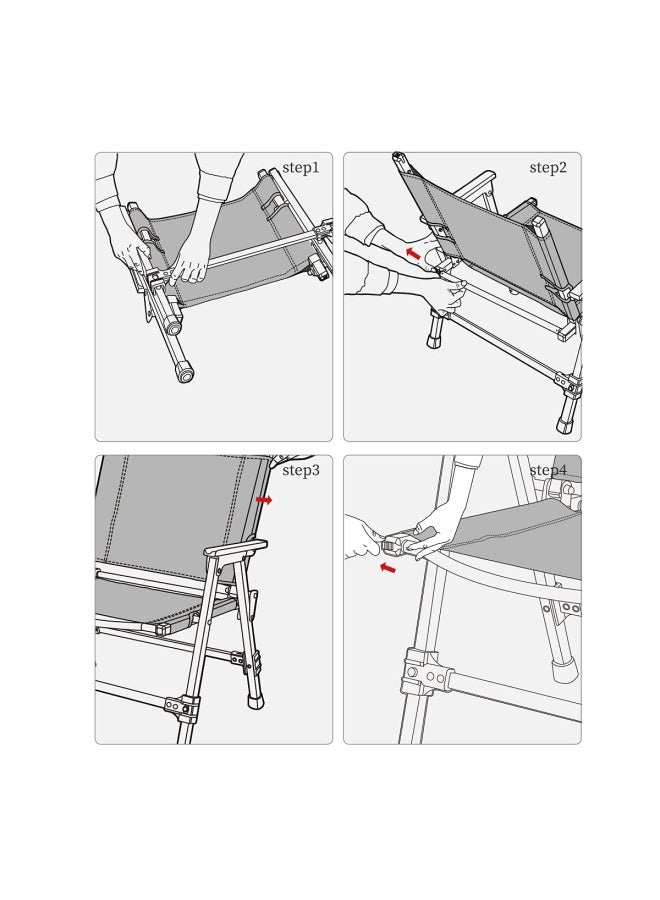 step1

step2

step3

step4