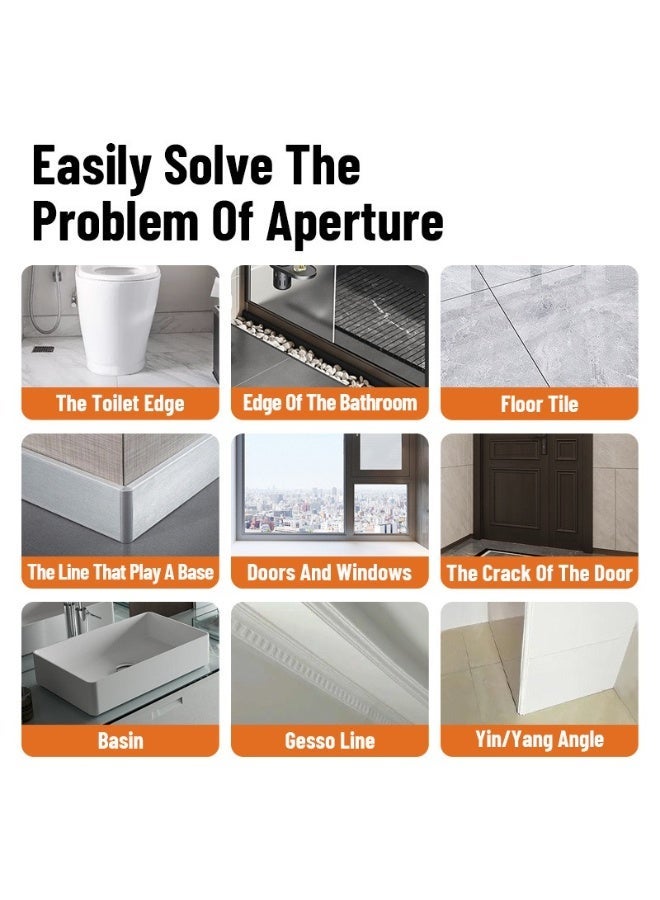 Easily Solve The Problem Of Aperture

The Toilet Edge

Edge Of The Bathroom

Floor Tile

The Line That Play A Base

Doors And Windows

The Crack Of The Door

Basin

Gesso Line

Yin/Yang Angle