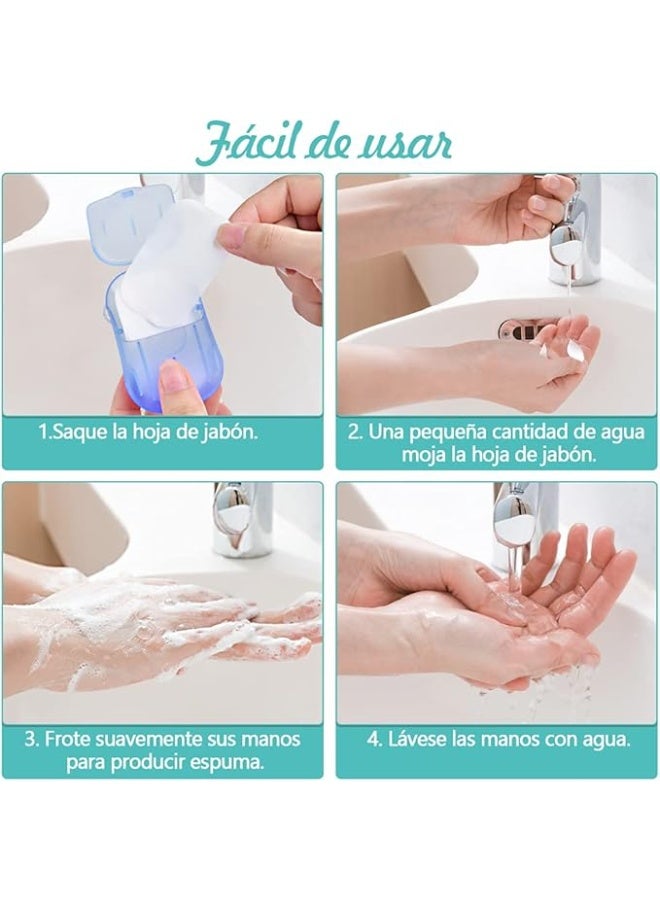 Fácil de usar

1.Saque la hoja de jabón.

2. Una pequeña cantidad de agua moja la hoja de jabón.

3. Frote suavemente sus manos para producir espuma.

4. Lávese las manos con agua.