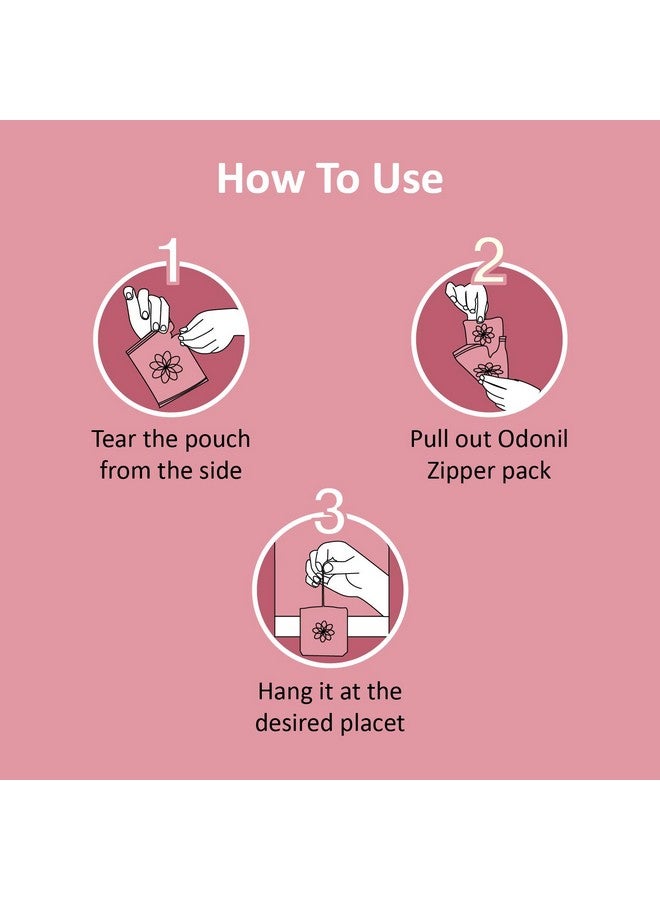 How To Use

1

Tear the pouch from the side

2

Pull out Odonil Zipper pack

3

Hang it at the desired placet