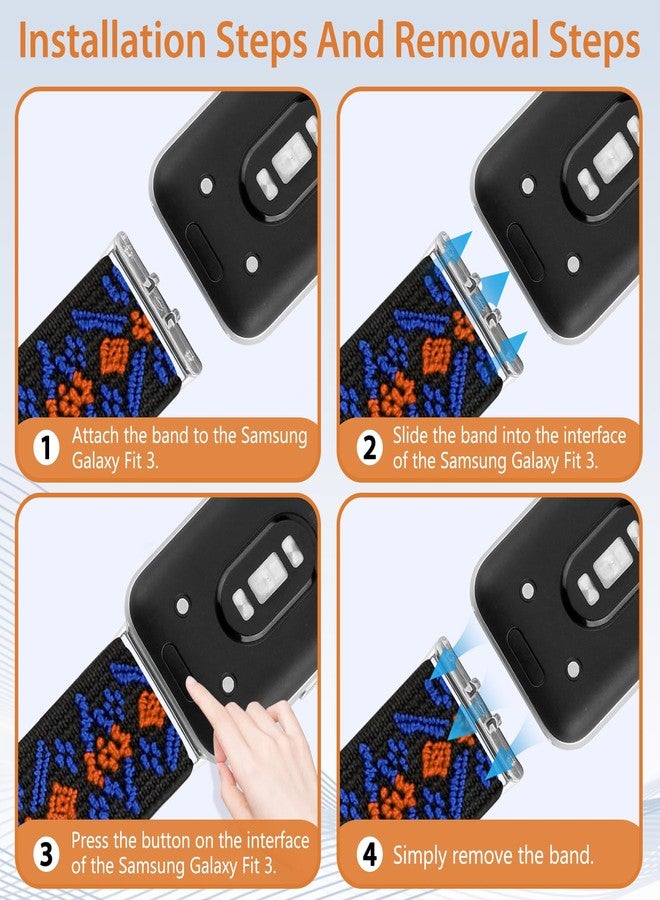 Installation Steps And Removal Steps

1 Attach the band to the Samsung Galaxy Fit 3.

2 Slide the band into the interface of the Samsung Galaxy Fit 3.

3 Press the button on the interface of the Samsung Galaxy Fit 3.

4 Simply remove the band.