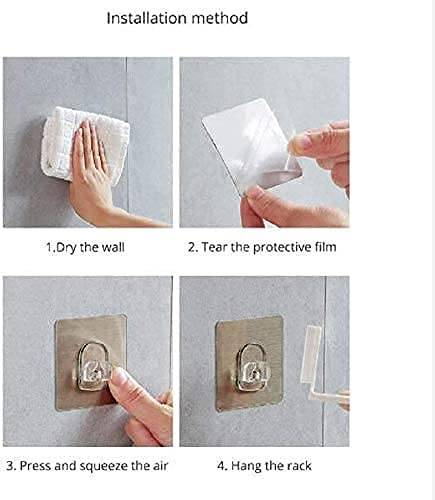 Installation method

1.Dry the wall

2. Tear the protective film

3. Press and squeeze the air

4. Hang the rack