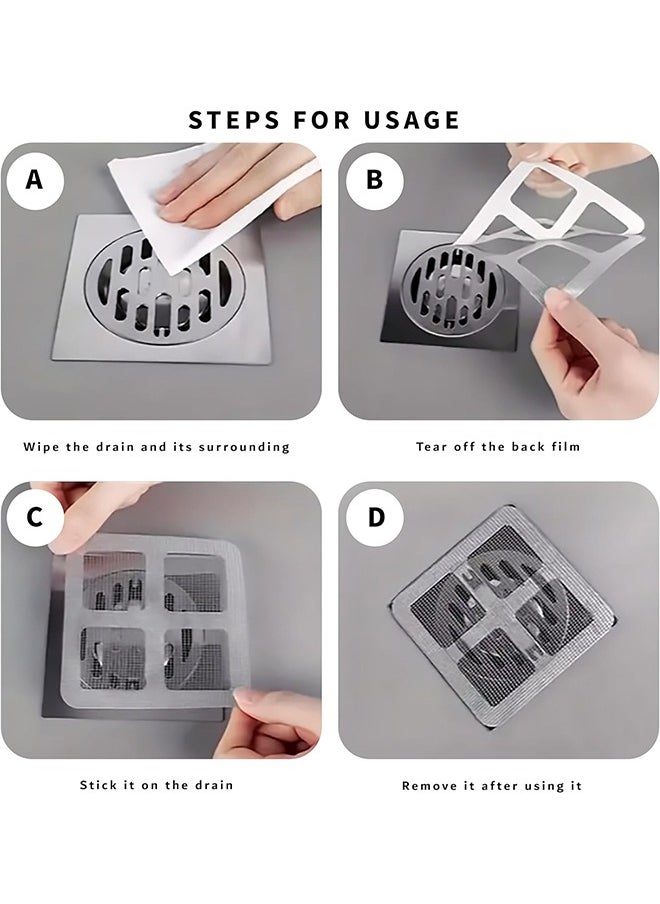 STEPS FOR USAGE

A

Wipe the drain and its surrounding

B

Tear off the back film

C

Stick it on the drain

D

Remove it after using it