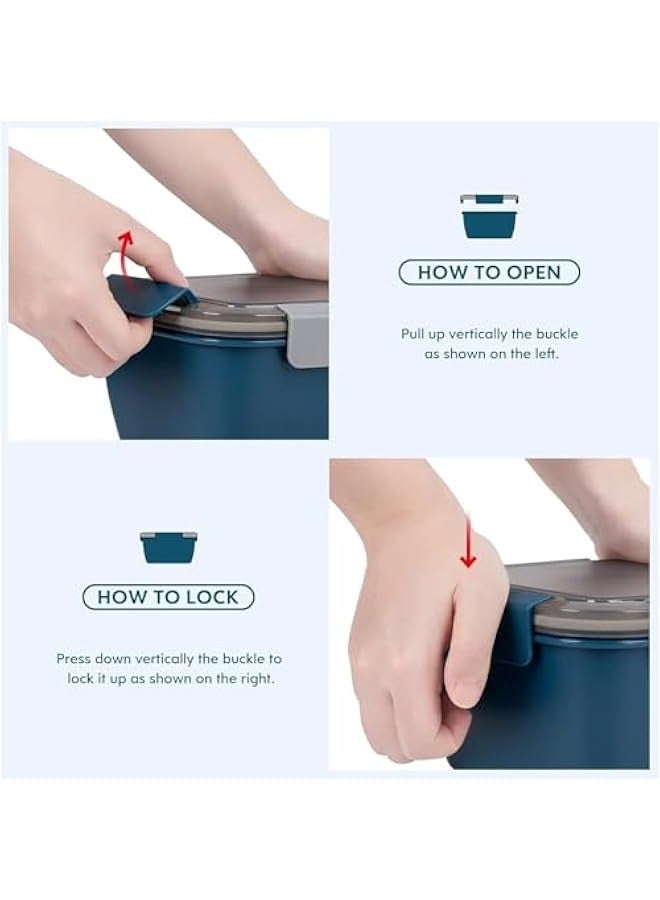 HOW TO OPEN

Pull up vertically the buckle as shown on the left.

HOW TO LOCK

Press down vertically the buckle to lock it up as shown on the right.