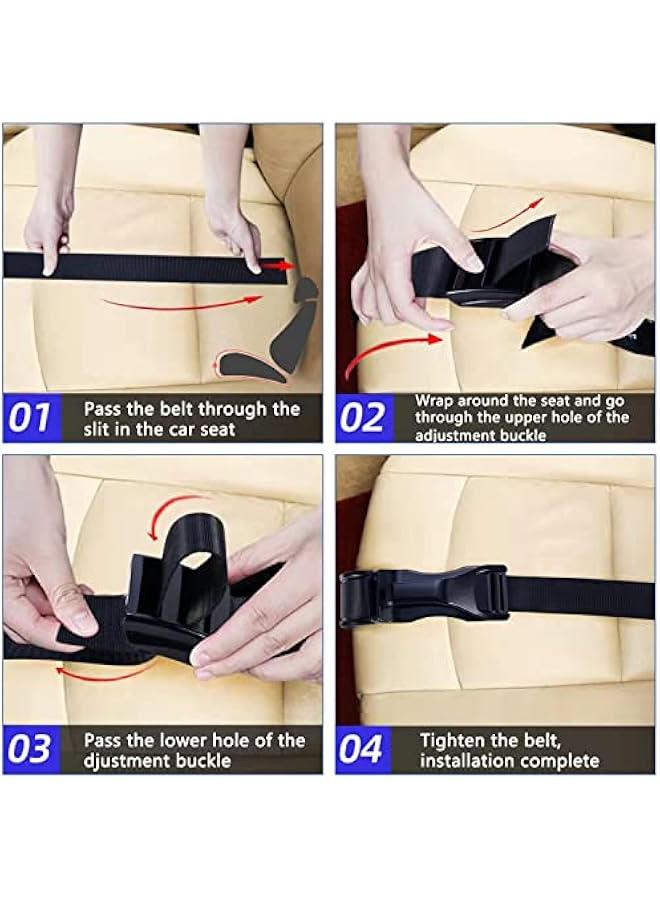 01 Pass the belt through the slit in the car seat

02 Wrap around the seat and go through the upper hole of the adjustment buckle

03 Pass the lower hole of the djustment buckle

04 Tighten the belt, installation complete