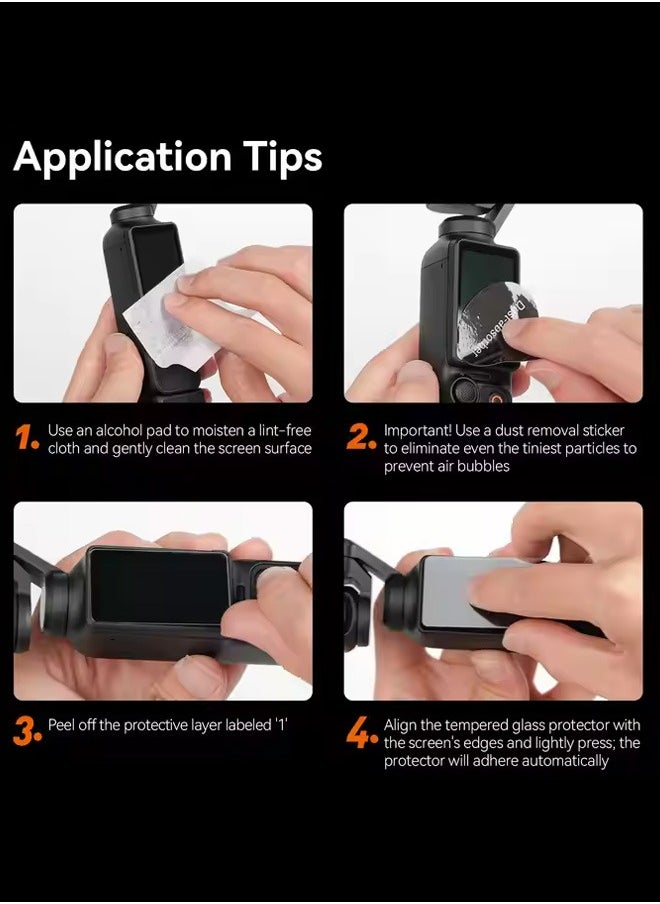 Application Tips

Dust-absorber

1. Use an alcohol pad to moisten a lint-free cloth and gently clean the screen surface

2. Important! Use a dust removal sticker to eliminate even the tiniest particles to prevent air bubbles

3. Peel off the protective layer labeled '1'

4. Align the tempered glass protector with the screen's edges and lightly press; the protector will adhere automatically