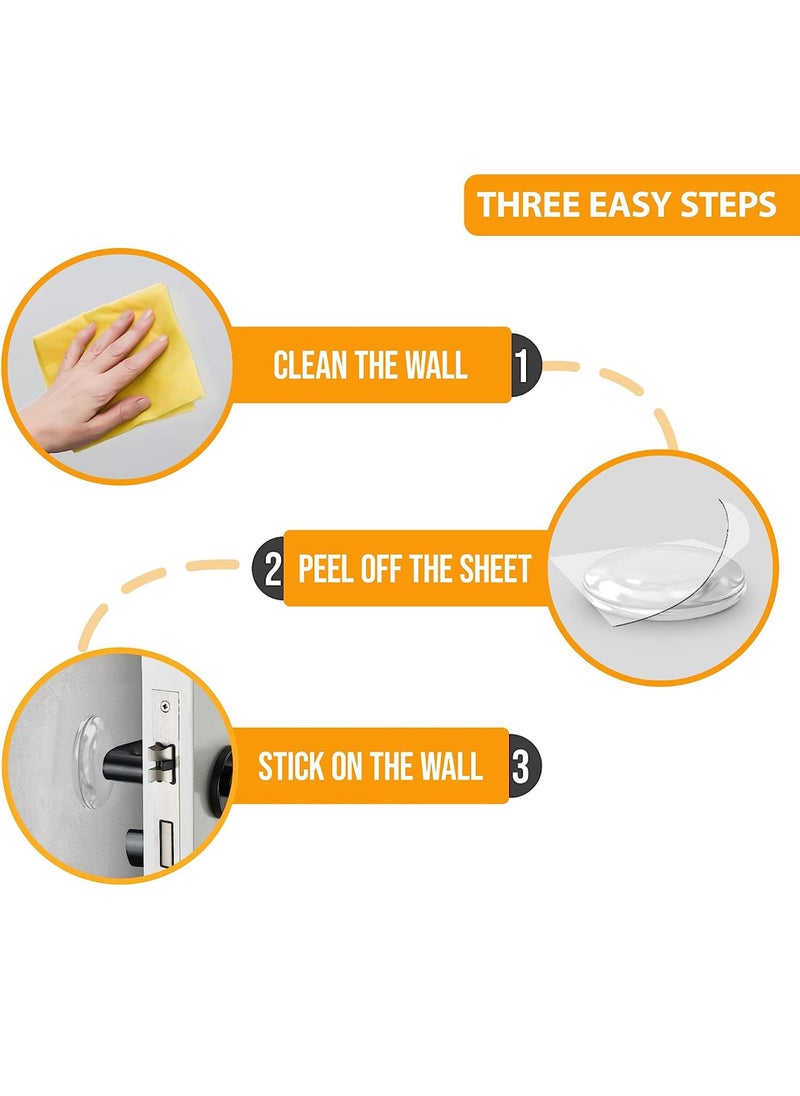 THREE EASY STEPS

CLEAN THE WALL 1

2 PEEL OFF THE SHEET

STICK ON THE WALL 3