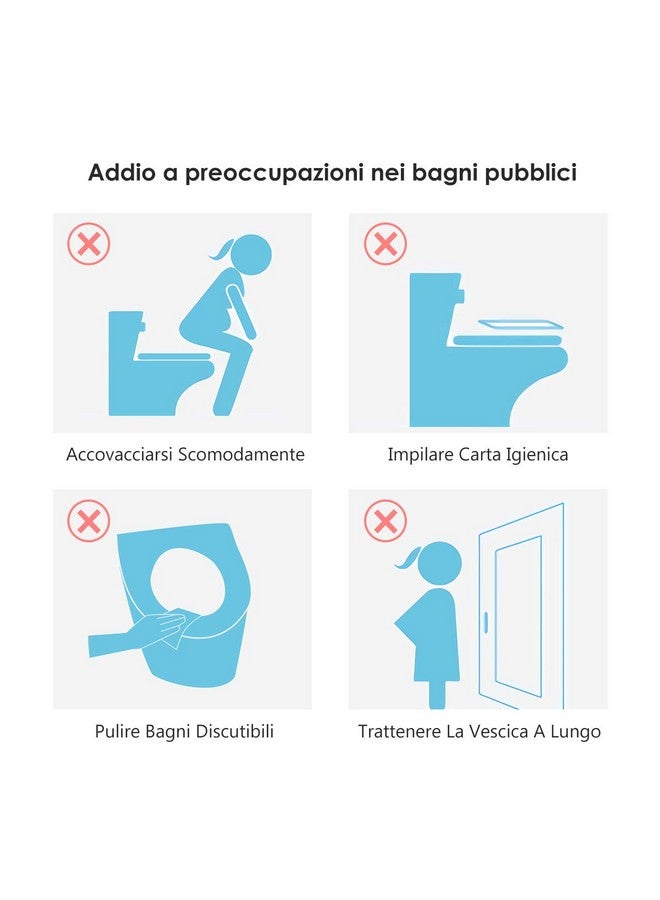 Addio a preoccupazioni nei bagni pubblici

Accovacciarsi Scomodamente

Impilare Carta Igienica

Pulire Bagni Discutibili

Trattenere La Vescica A Lungo