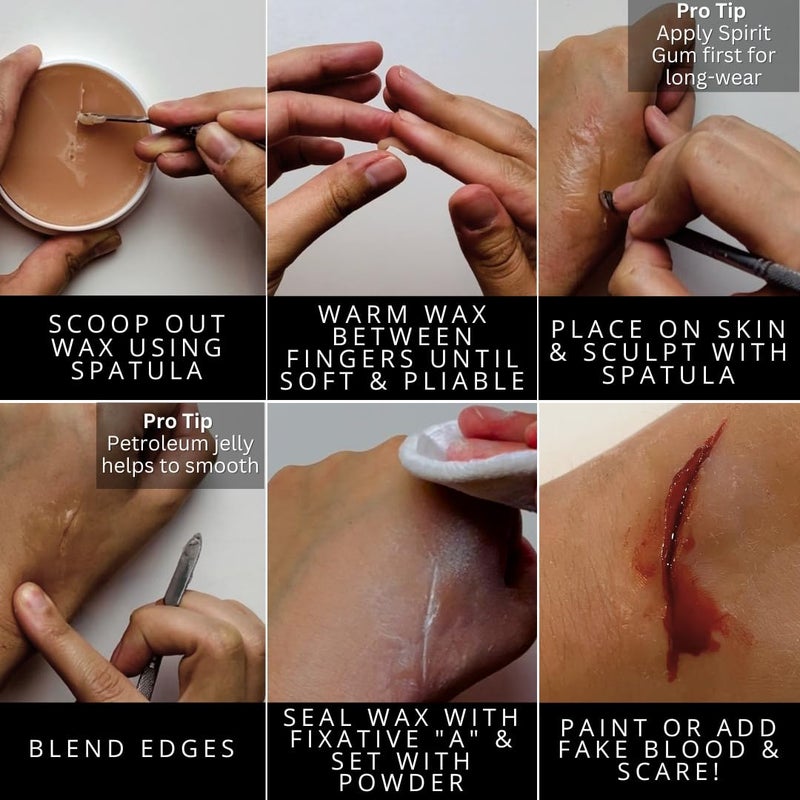 SCOOP OUT WAX USING SPATULA

WARM WAX BETWEEN FINGERS UNTIL SOFT & PLIABLE

Pro Tip
Apply Spirit Gum first for long-wear

PLACE ON SKIN & SCULPT WITH SPATULA

Pro Tip
Petroleum jelly helps to smooth

BLEND EDGES

SEAL WAX WITH FIXATIVE "A" & SET WITH POWDER

PAINT OR ADD FAKE BLOOD & SCARE!