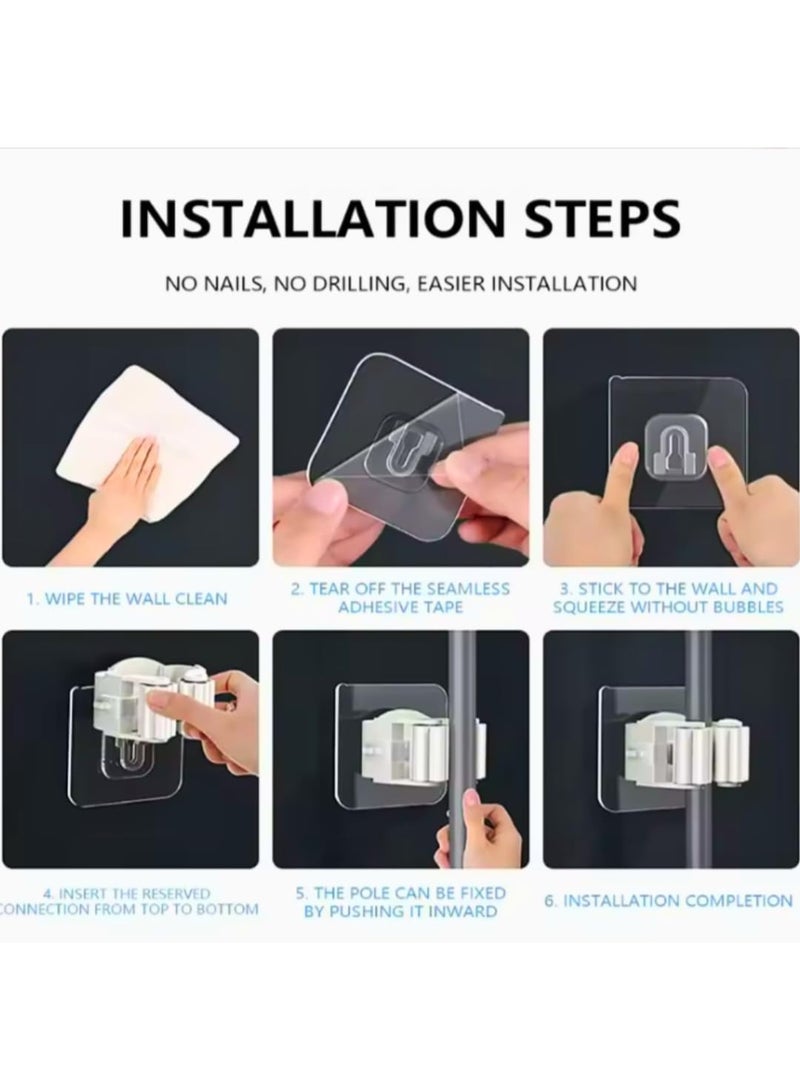 INSTALLATION STEPS

NO NAILS, NO DRILLING, EASIER INSTALLATION

1. WIPE THE WALL CLEAN

2. TEAR OFF THE SEAMLESS ADHESIVE TAPE

3. STICK TO THE WALL AND SQUEEZE WITHOUT BUBBLES

4. INSERT THE RESERVED CONNECTION FROM TOP TO BOTTOM

5. THE POLE CAN BE FIXED BY PUSHING IT INWARD

6. INSTALLATION COMPLETION