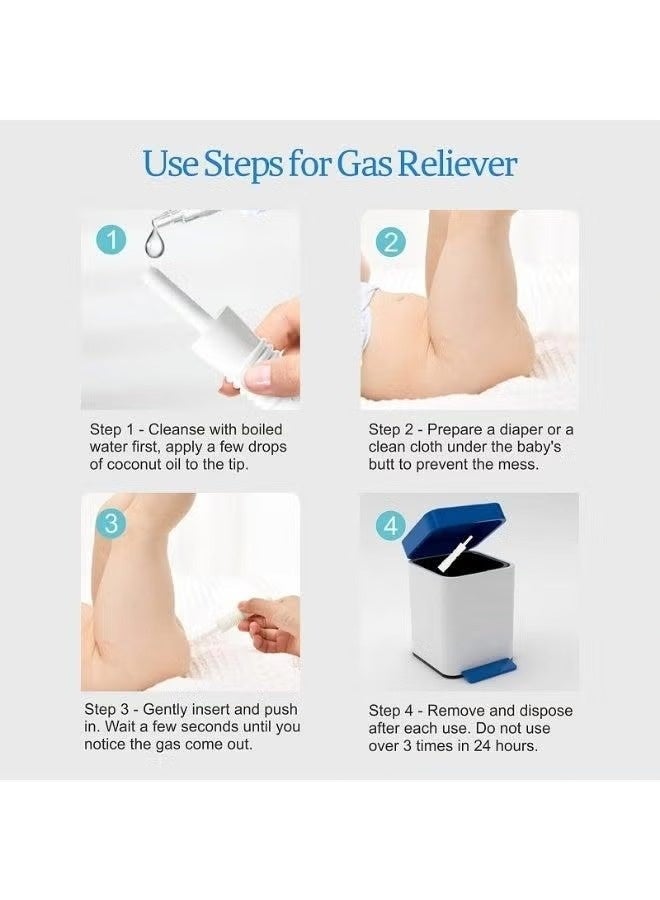 Use Steps for Gas Reliever

1

Step 1 - Cleanse with boiled water first, apply a few drops of coconut oil to the tip.

2

Step 2 - Prepare a diaper or a clean cloth under the baby's butt to prevent the mess.

3

Step 3 - Gently insert and push in. Wait a few seconds until you notice the gas come out.

4

Step 4 - Remove and dispose after each use. Do not use over 3 times in 24 hours.