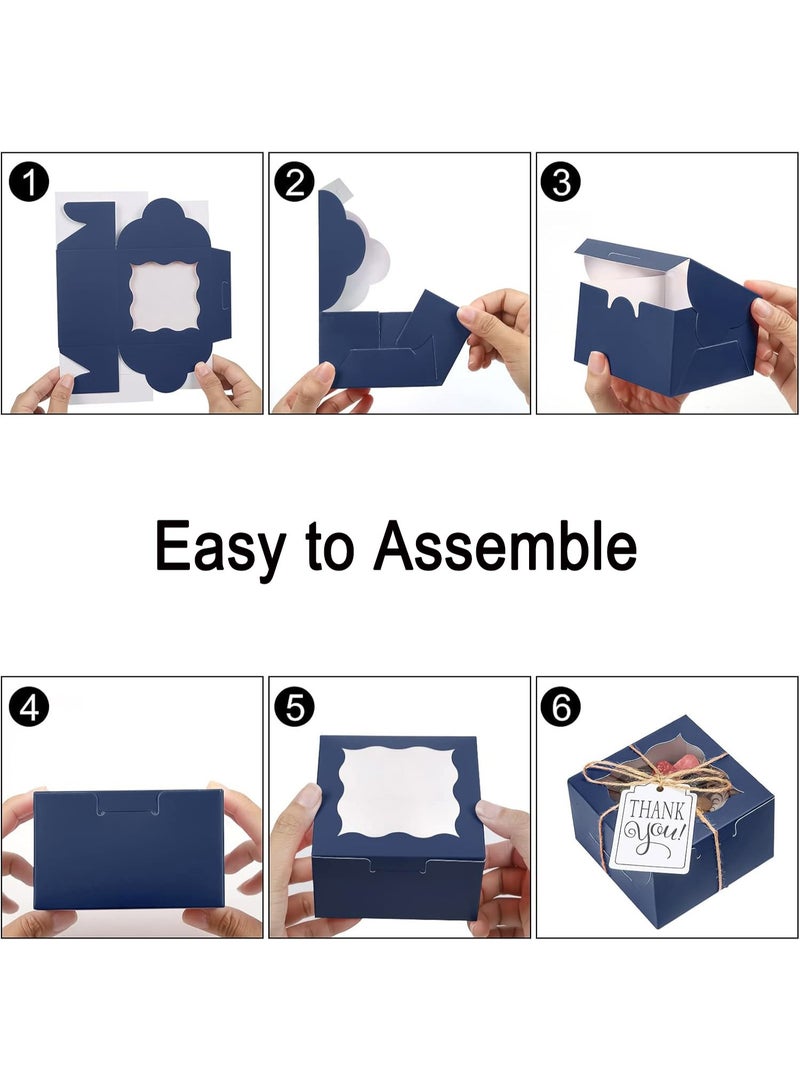 1
2
3
Easy to Assemble
4
5
6
THANK you!