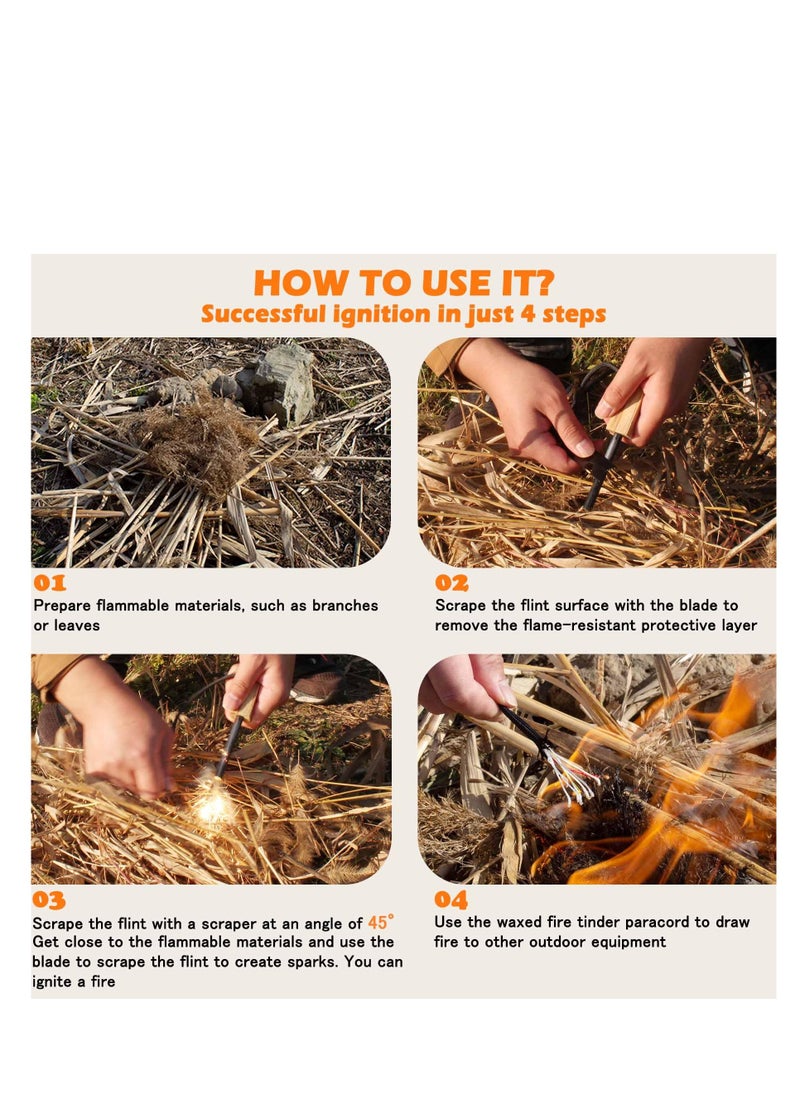 HOW TO USE IT?
Successful ignition in just 4 steps

01
Prepare flammable materials, such as branches or leaves

02
Scrape the flint surface with the blade to remove the flame-resistant protective layer

03
Scrape the flint with a scraper at an angle of 45°
Get close to the flammable materials and use the blade to scrape the flint to create sparks. You can ignite a fire

04
Use the waxed fire tinder paracord to draw fire to other outdoor equipment