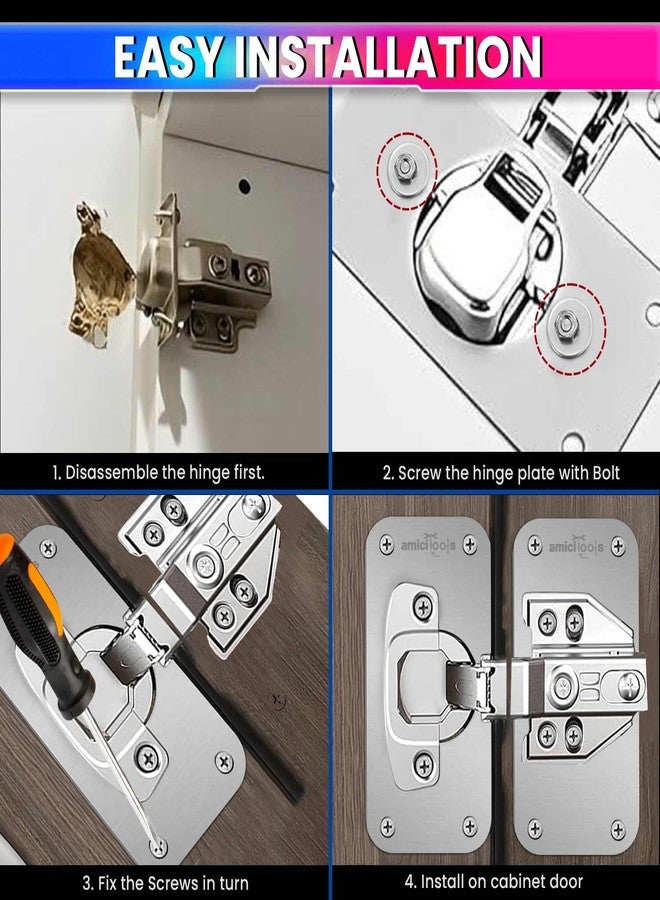 EASY INSTALLATION

1. Disassemble the hinge first.

2. Screw the hinge plate with Bolt

3. Fix the Screws in turn

amicitools

amicitools

4. Install on cabinet door