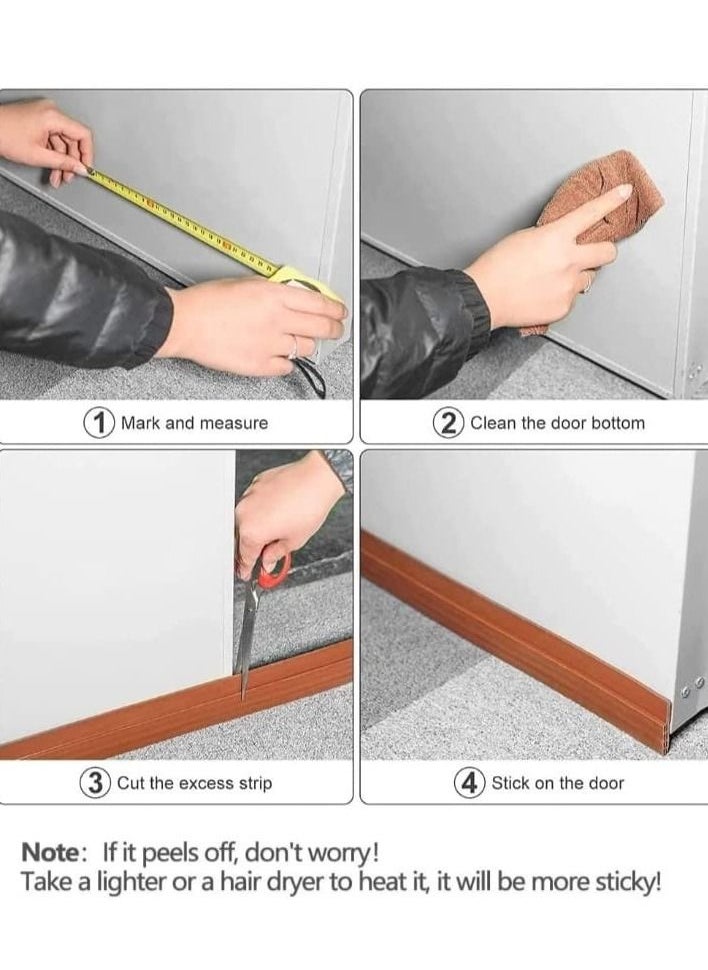 1 Mark and measure

2 Clean the door bottom

3 Cut the excess strip

4 Stick on the door

Note: If it peels off, don't worry!
Take a lighter or a hair dryer to heat it, it will be more sticky!