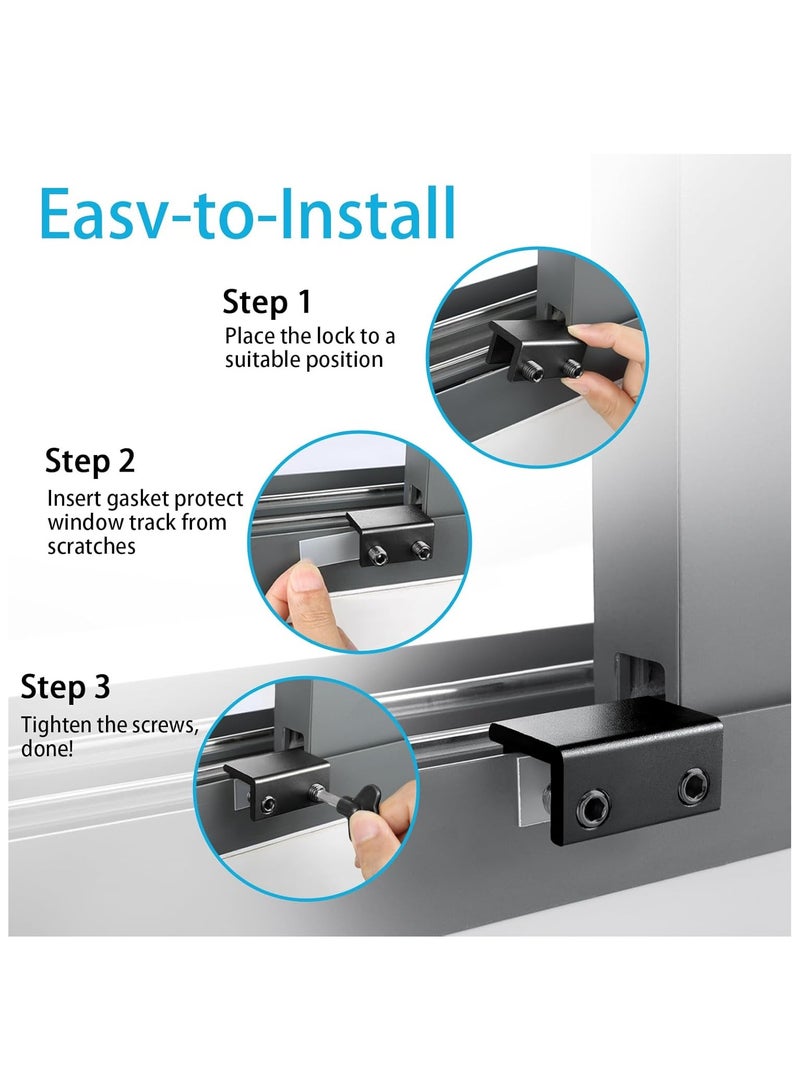 Easv-to-Install

Step 1
Place the lock to a suitable position

Step 2
Insert gasket protect window track from scratches

Step 3
Tighten the screws, done!