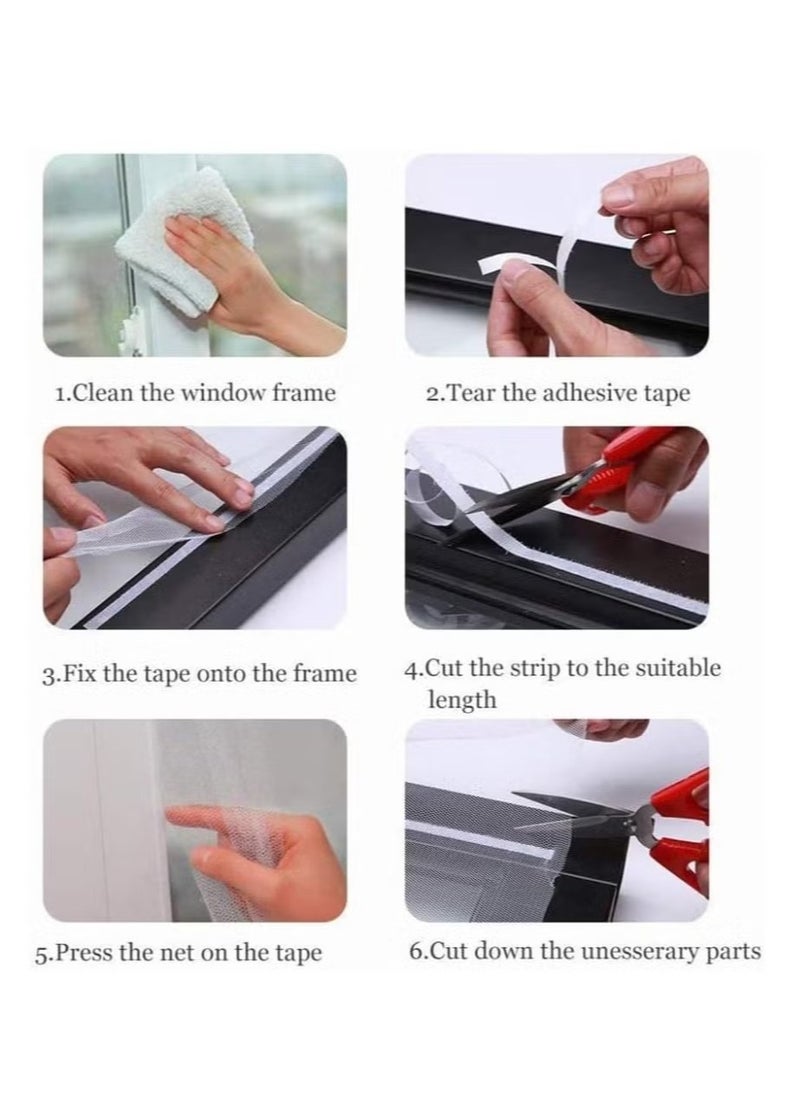 1.Clean the window frame

2.Tear the adhesive tape

3.Fix the tape onto the frame

4.Cut the strip to the suitable length

5.Press the net on the tape

6.Cut down the unesserary parts