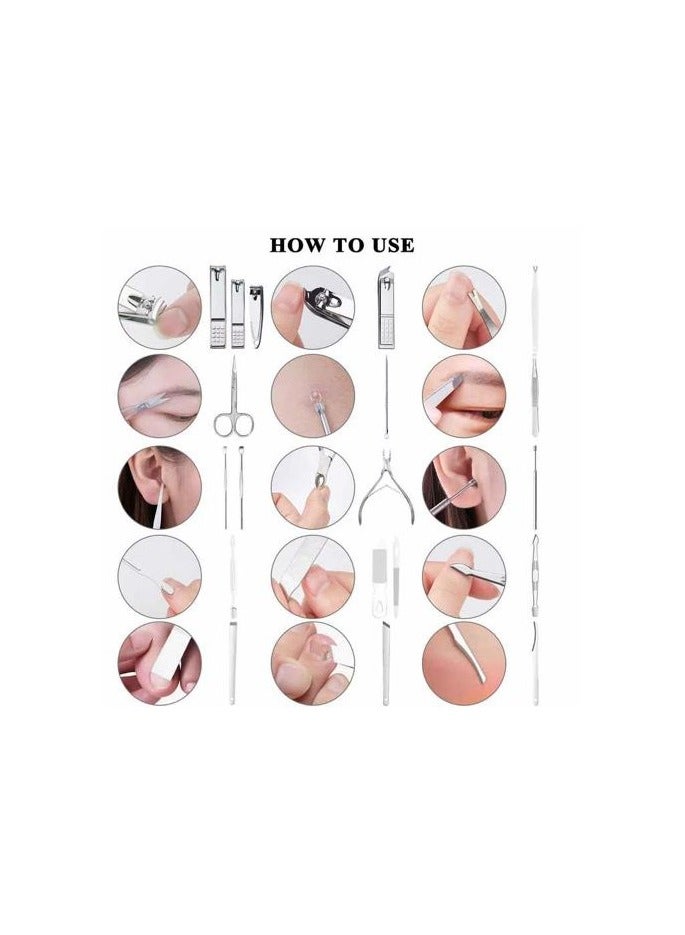 HOW TO USE