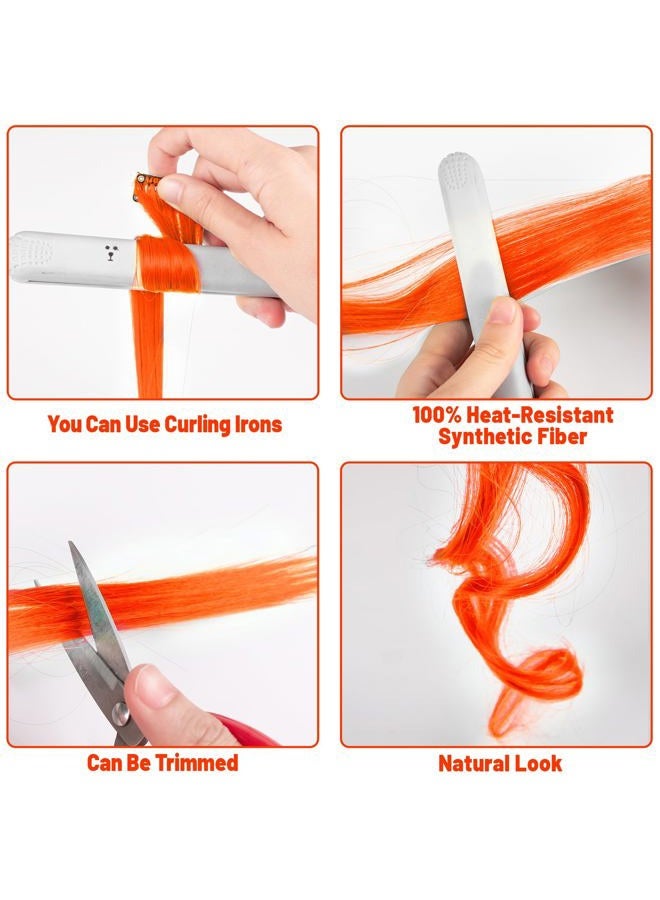 You Can Use Curling Irons

100% Heat-Resistant Synthetic Fiber

Can Be Trimmed

Natural Look