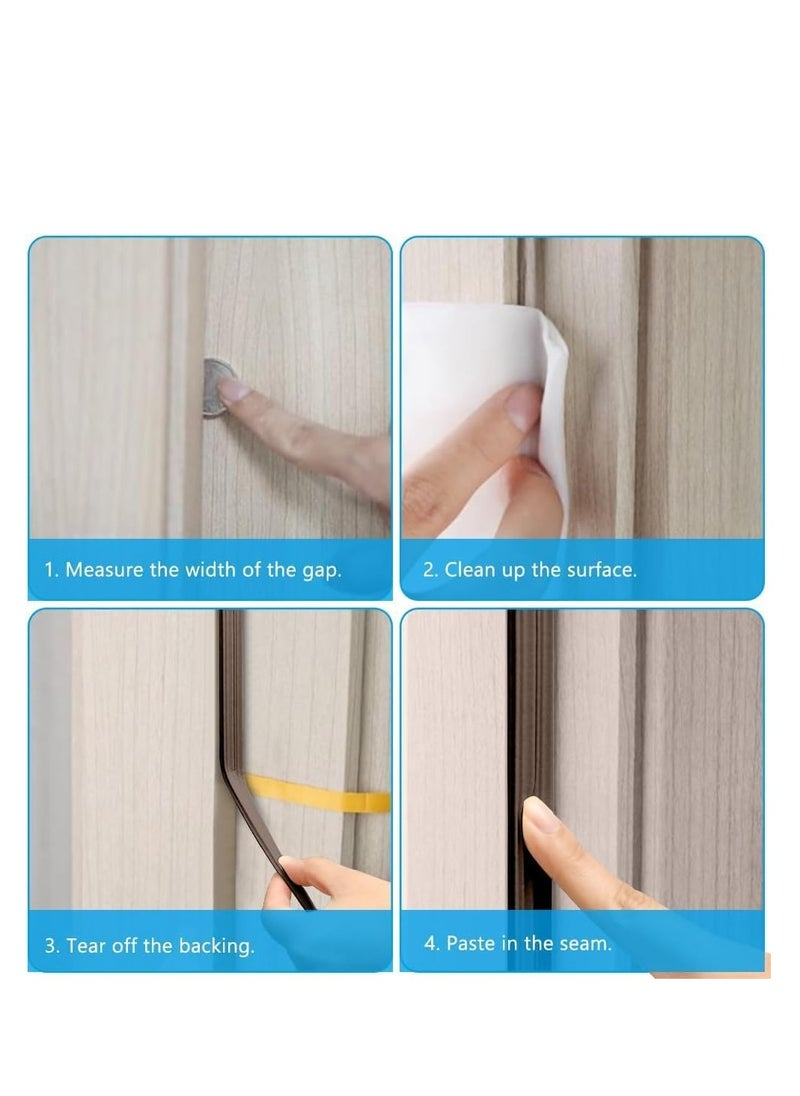 1. Measure the width of the gap.

2. Clean up the surface.

3. Tear off the backing.

4. Paste in the seam.