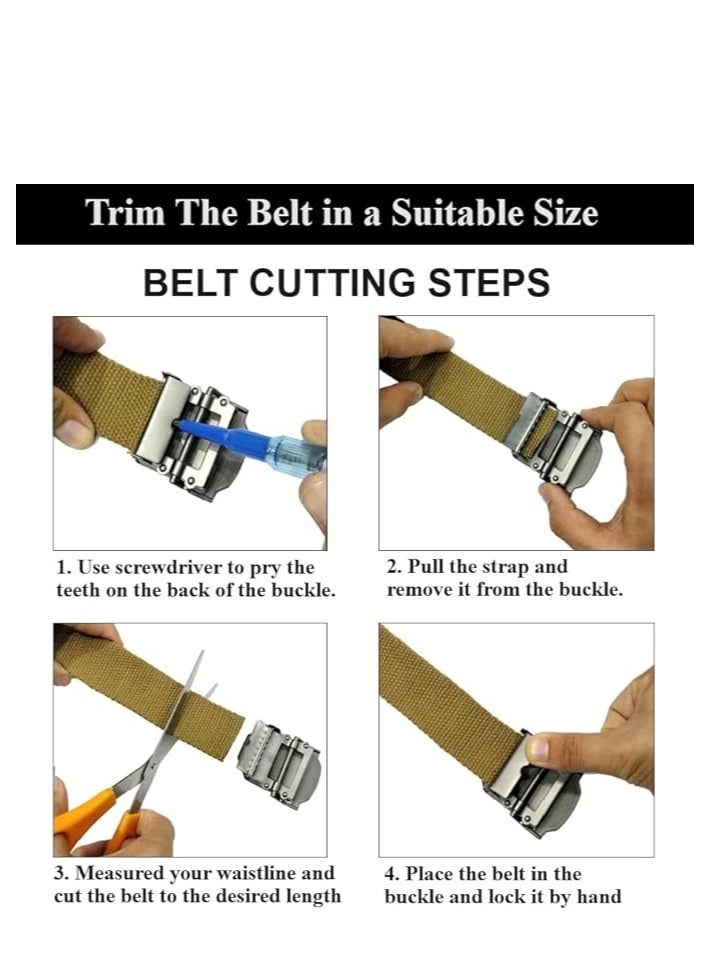 Trim The Belt in a Suitable Size

BELT CUTTING STEPS

1. Use screwdriver to pry the teeth on the back of the buckle.

2. Pull the strap and remove it from the buckle.

3. Measured your waistline and cut the belt to the desired length

4. Place the belt in the buckle and lock it by hand