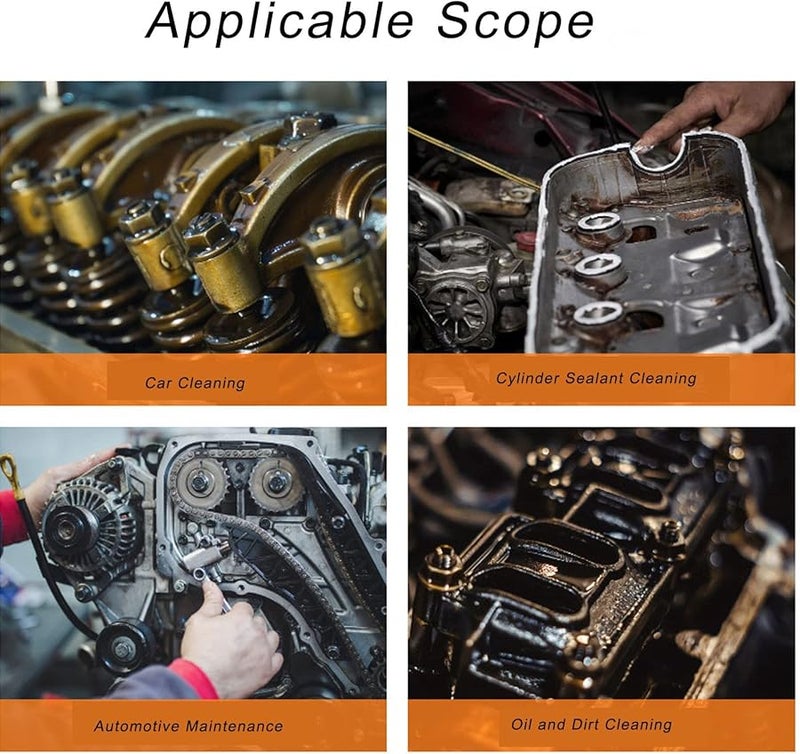 Applicable Scope

Car Cleaning

Cylinder Sealant Cleaning

Automotive Maintenance

Oil and Dirt Cleaning